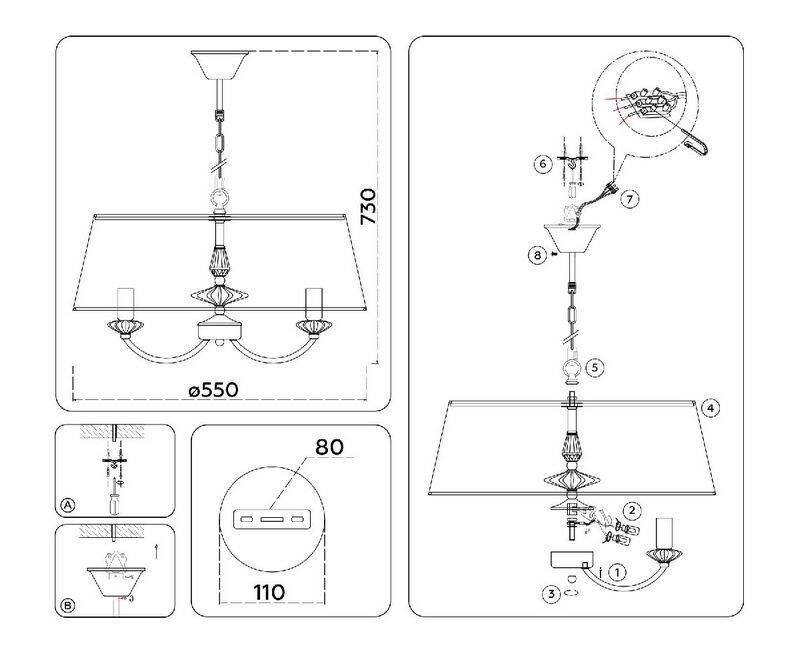 730
ø550
A
B
80
110
6
7
8
5
4
2
1
3