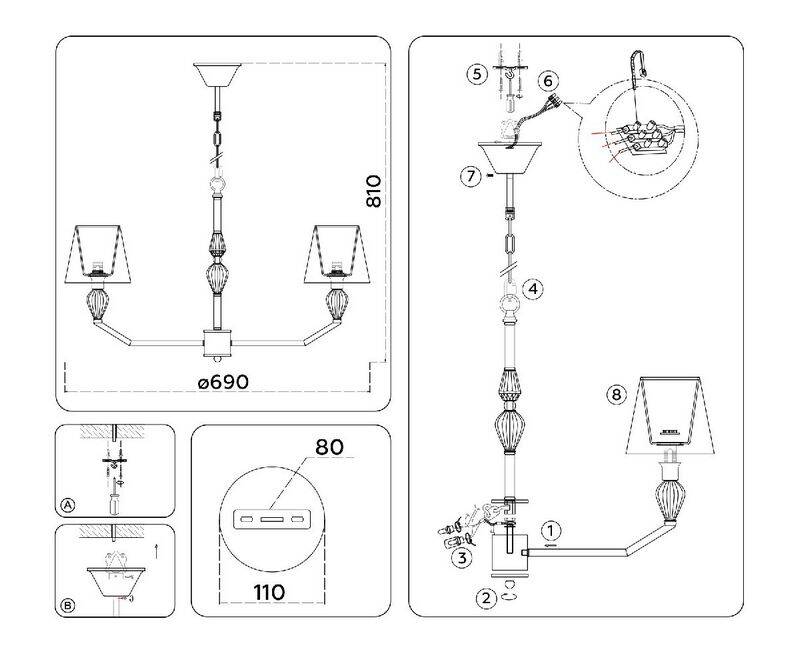 810

ø690

A

B

80

110

5

6

7

4

8

1

3

2