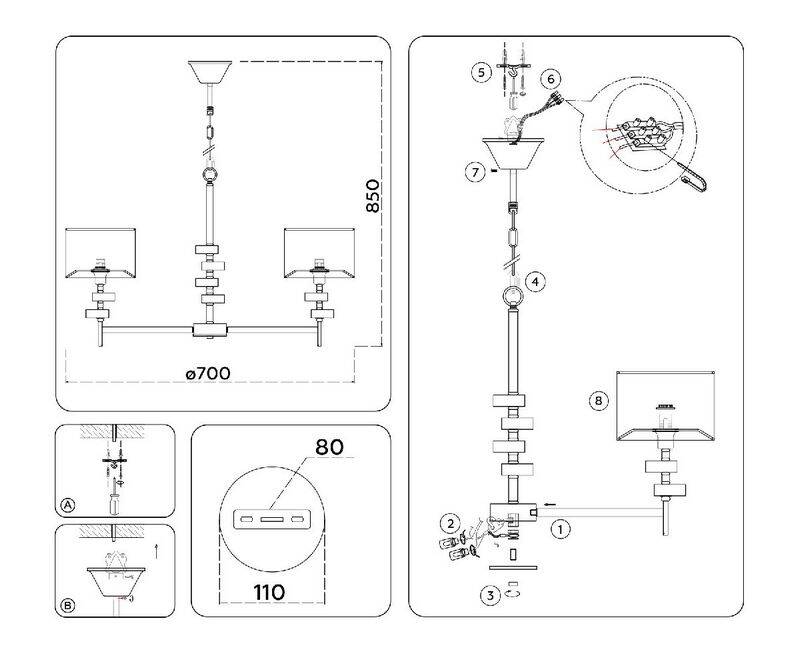 850

ø700

A

B

80

110

5

6

7

4

8

2

1

3