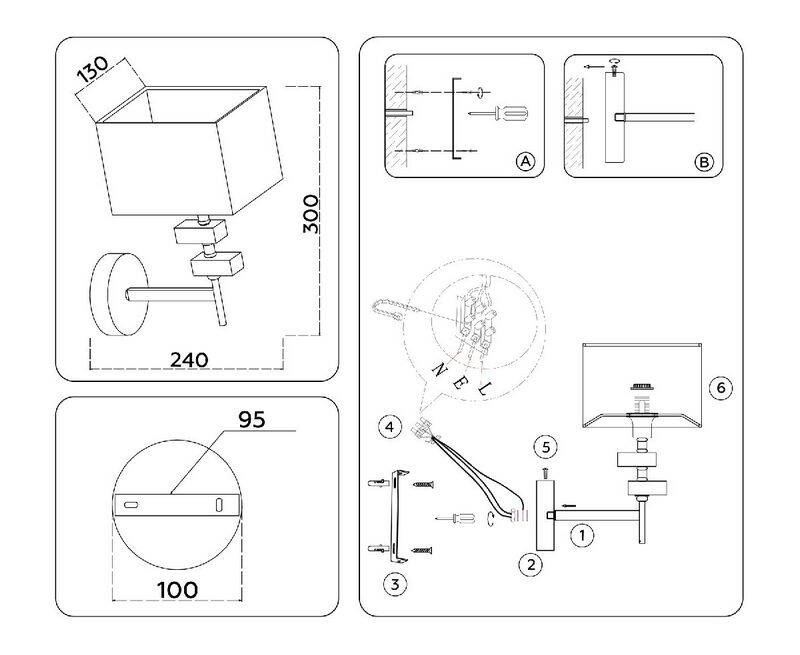 130

300

240

95

100

A

B

N E L

4

5

6

1

2

3