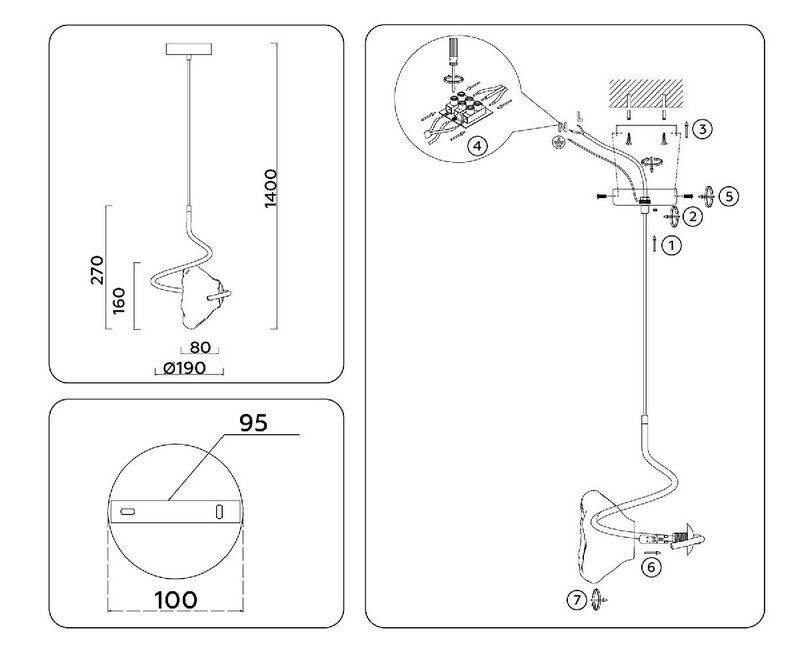 1400
270
160
80
Ø190

95
100

N L
4
3
5
2
1
6
7