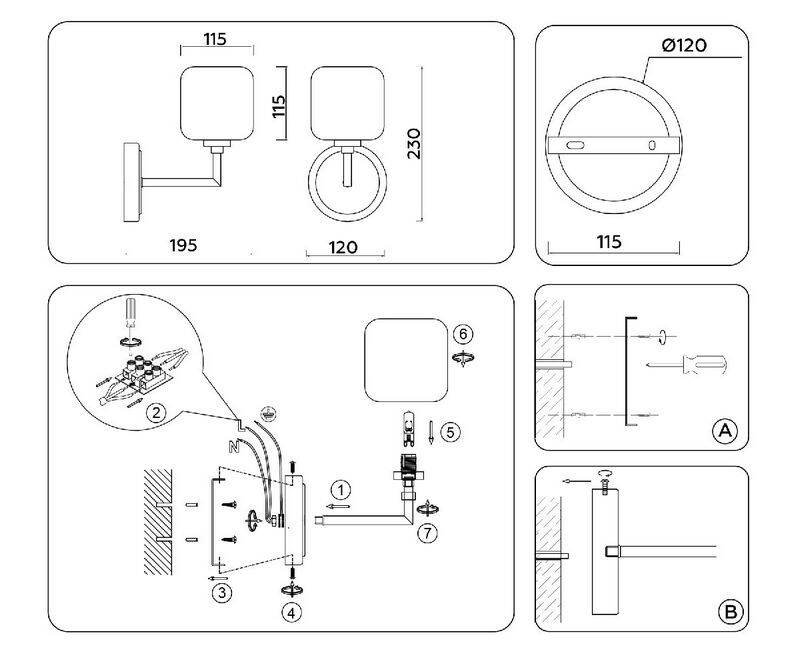 115
115
230
195
120
Ø120
115
2
L
N
6
5
1
7
3
4
A
B