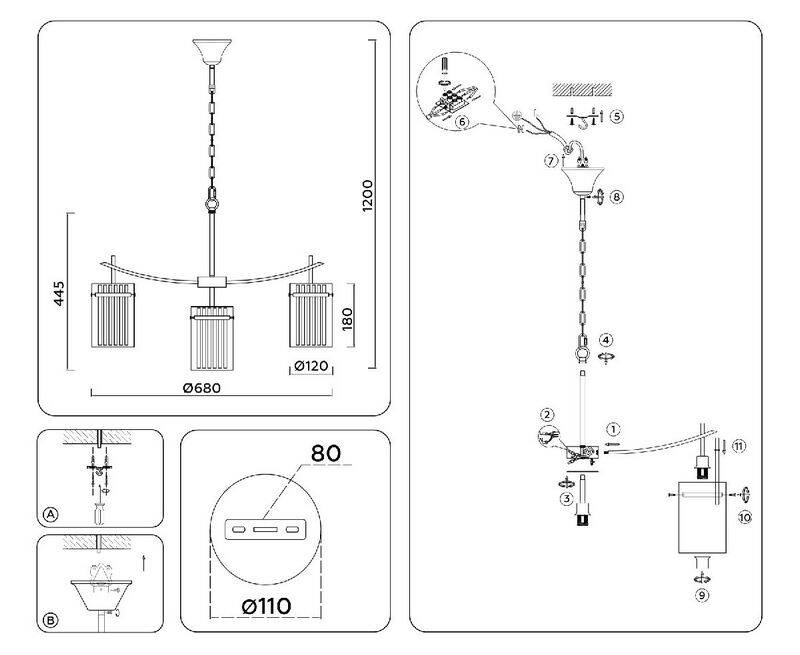 1200
445
180
Ø120
Ø680
A
B
80
Ø110
6
5
7
8
4
2
1
3
11
10
9