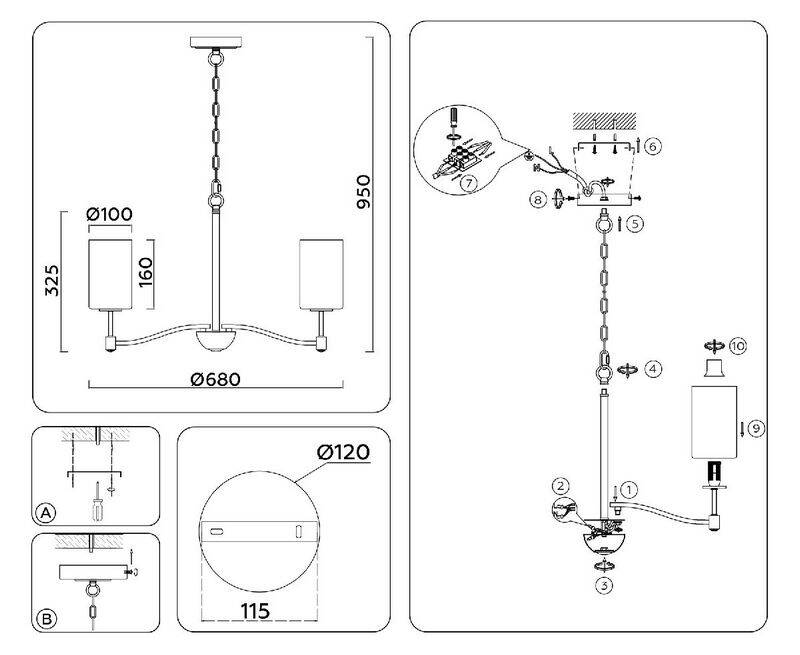 Ø100
325
160
950
Ø680

A

B

Ø120
115

7
6
8
5
4
10
9
2
1
3