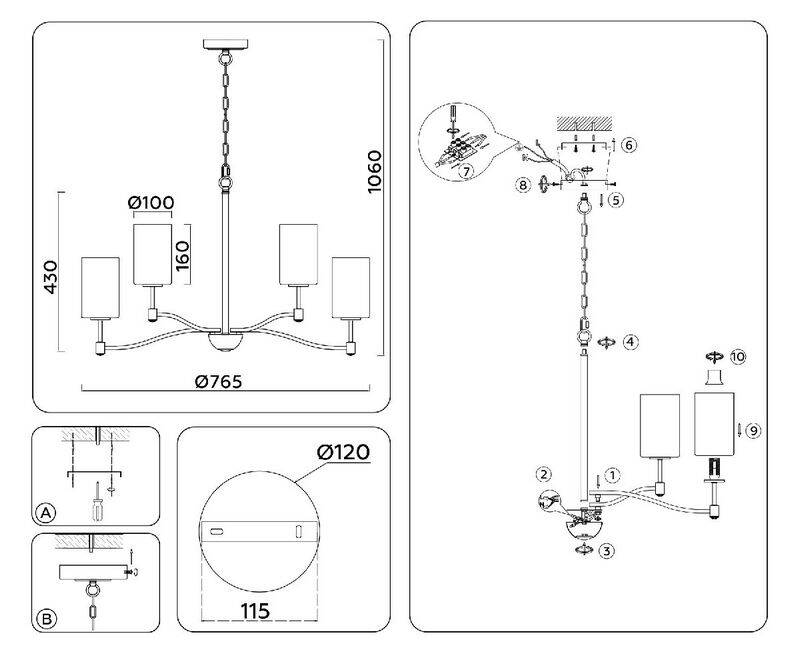 1060
Ø100
160
430
Ø765
A
B
Ø120
115
7
6
8
5
4
10
9
2
1
3