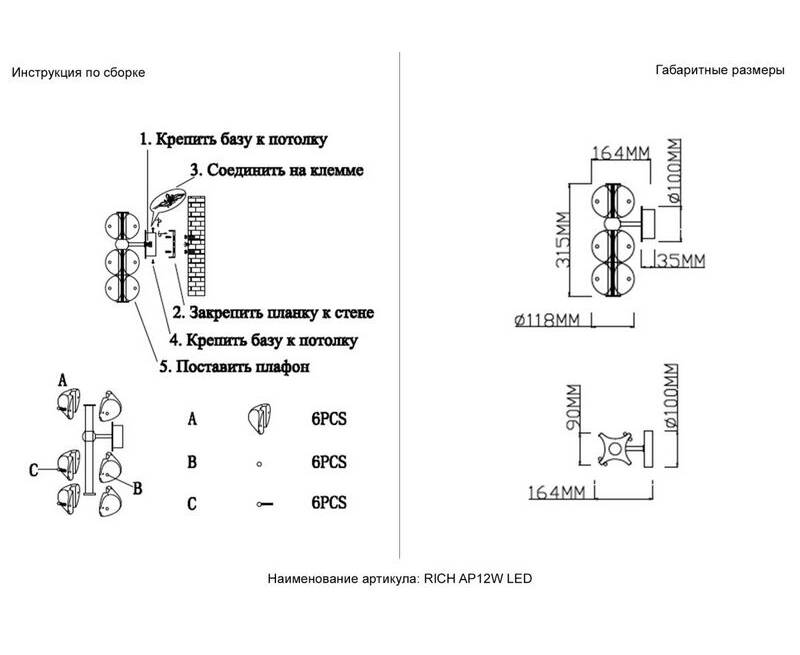 Инструкция по сборке

1. Крепить базу к потолку

3. Соединить на клемме

2. Закрепить планку к стене

4. Крепить базу к потолку

5. Поставить плафон

A

C

B

| A | | 6PCS |
|---|---|---|
| B | | 6PCS |
| C | | 6PCS |

Габаритные размеры

164MM

Ø100MM

315MM

35MM

Ø118MM

90MM

Ø100MM

164MM

Наименование артикула: RICH AP12W LED