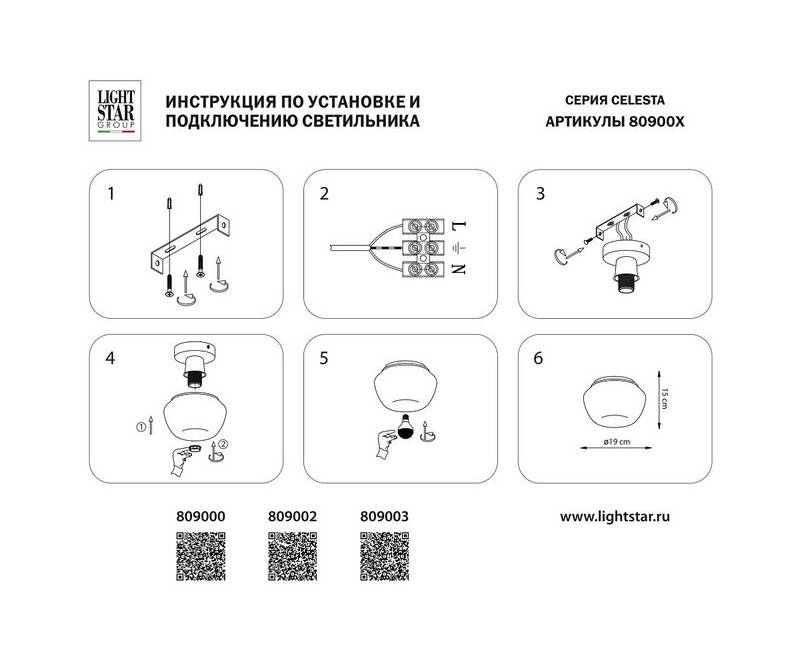 LIGHT STAR GROUP

ИНСТРУКЦИЯ ПО УСТАНОВКЕ И ПОДКЛЮЧЕНИЮ СВЕТИЛЬНИКА

СЕРИЯ CELESTA
АРТИКУЛЫ 80900X

1

2

L
N

3

4

①
②

5

6

15 cm
ø19 cm

809000

809002

809003

www.lightstar.ru