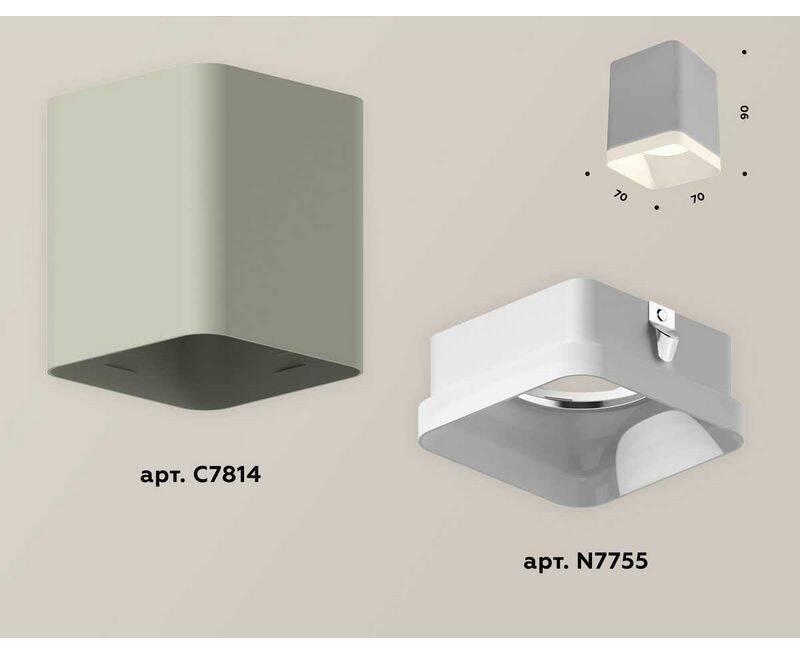 90

70

70

арт. C7814

арт. N7755