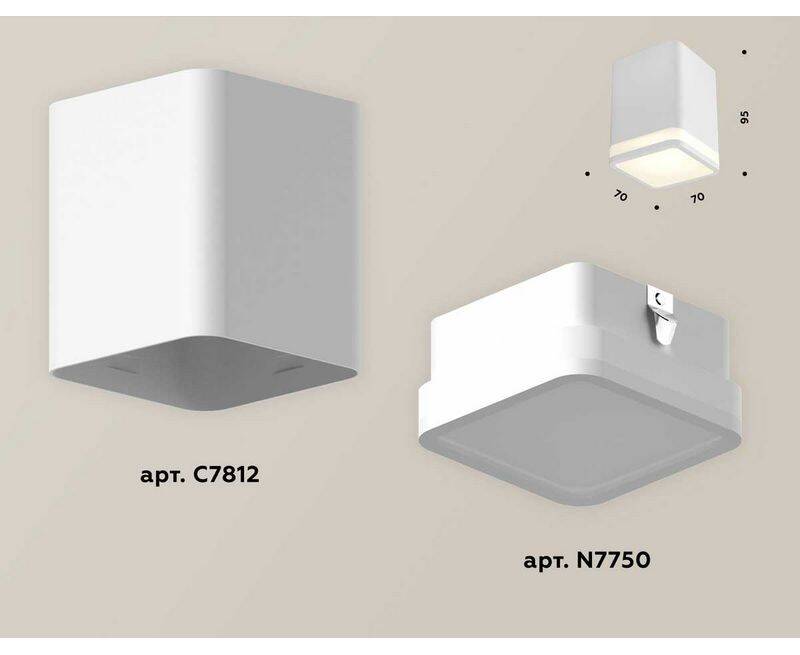 95

70

70

арт. C7812

арт. N7750