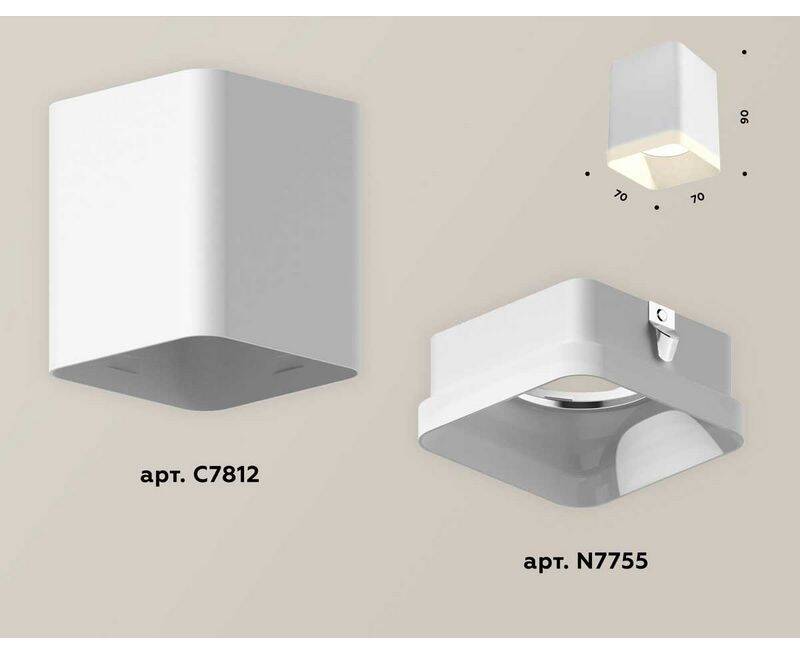 90

70

70

арт. C7812

арт. N7755