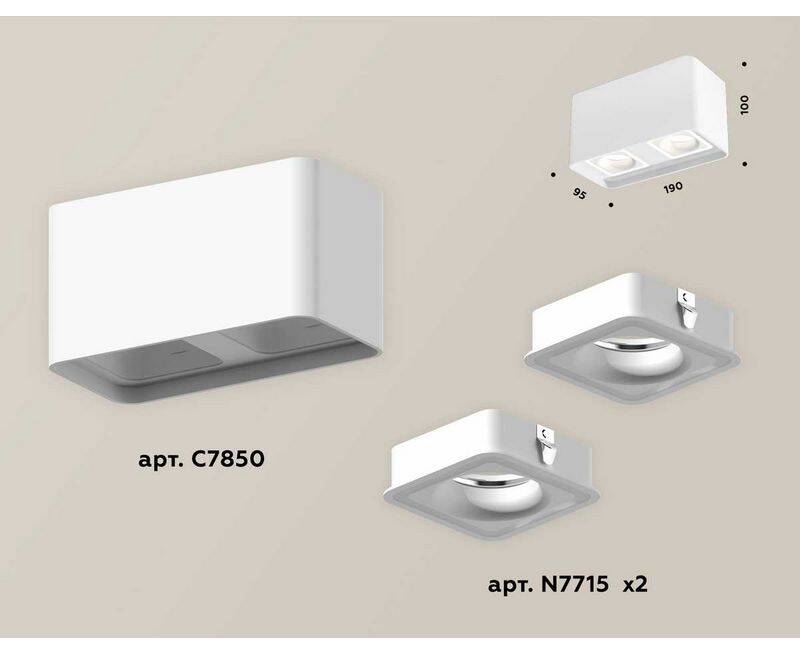 100

95

190

арт. C7850

арт. N7715 x2