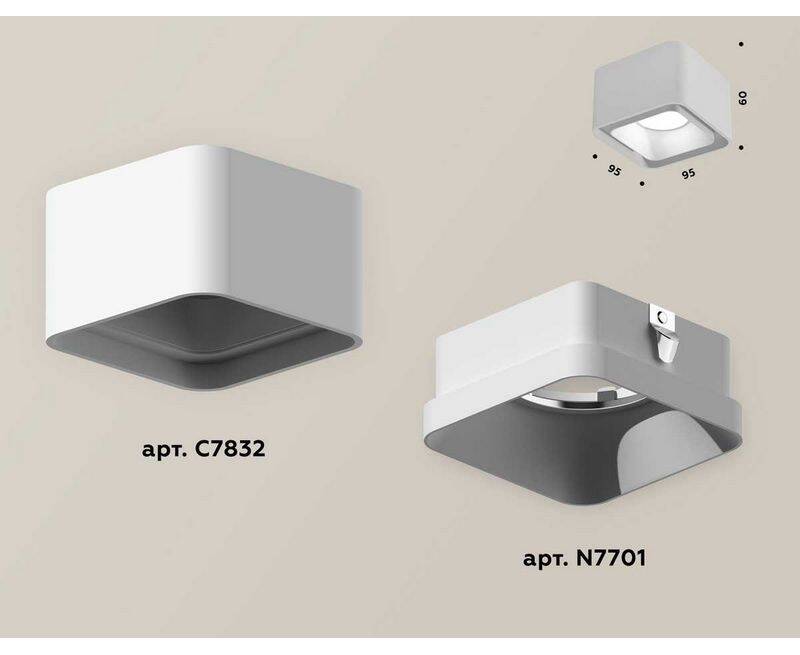 60
95
95
арт. C7832
арт. N7701