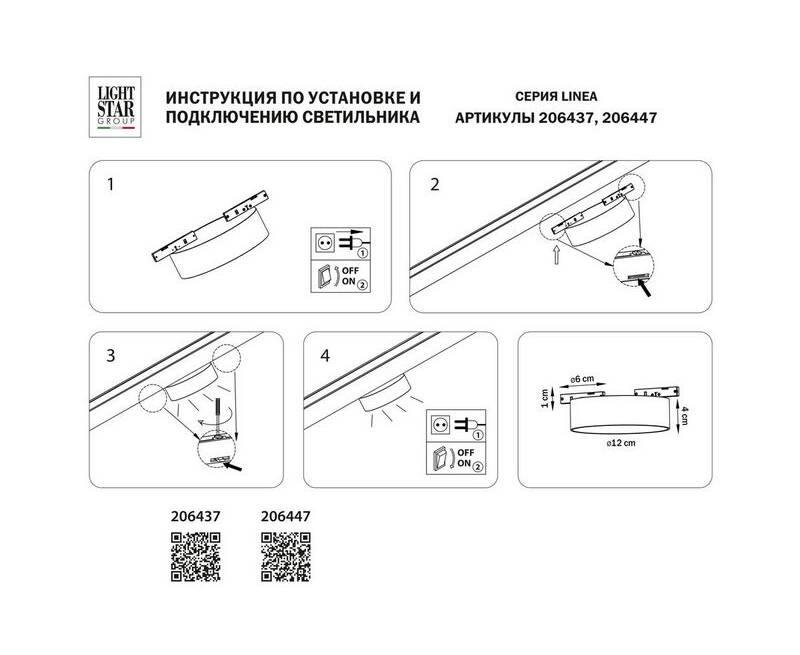 LIGHT STAR GROUP

ИНСТРУКЦИЯ ПО УСТАНОВКЕ И ПОДКЛЮЧЕНИЮ СВЕТИЛЬНИКА

СЕРИЯ LINEA
АРТИКУЛЫ 206437, 206447

1

① OFF ON ②

2

3

4

① OFF ON ②

ø6 cm
1 cm
4 cm
ø12 cm

206437

206447