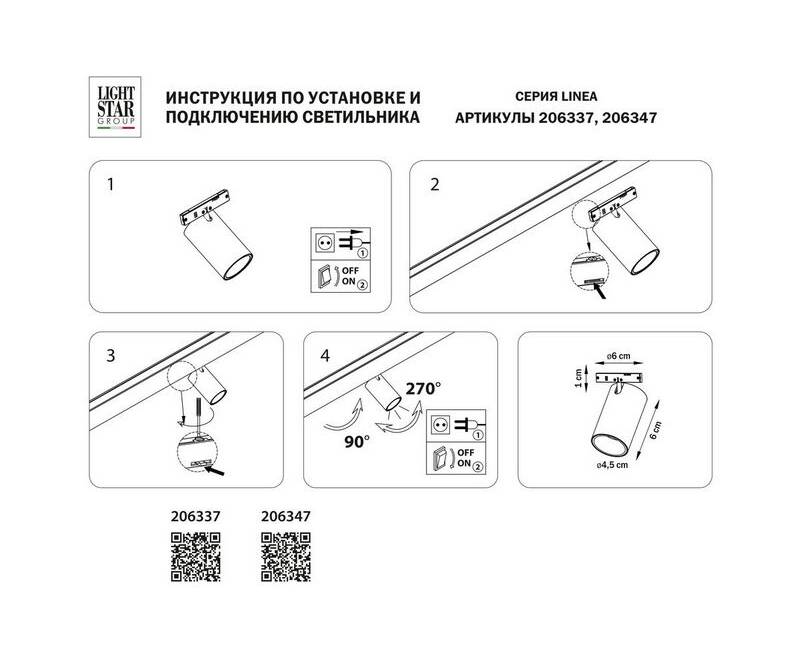 LIGHT STAR GROUP

ИНСТРУКЦИЯ ПО УСТАНОВКЕ И ПОДКЛЮЧЕНИЮ СВЕТИЛЬНИКА

СЕРИЯ LINEA
АРТИКУЛЫ 206337, 206347

1

①
OFF
ON ②

2

3

4

270°

90°

①
OFF
ON ②

ø6 cm
1 cm
6 cm
ø4,5 cm

206337

206347