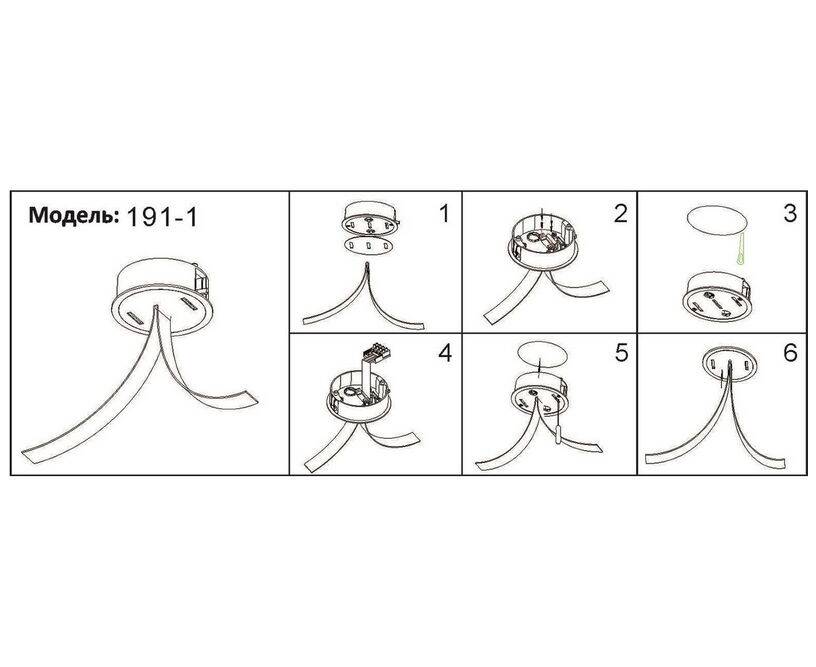 Модель: 191-1

1

2

3

4

5

6