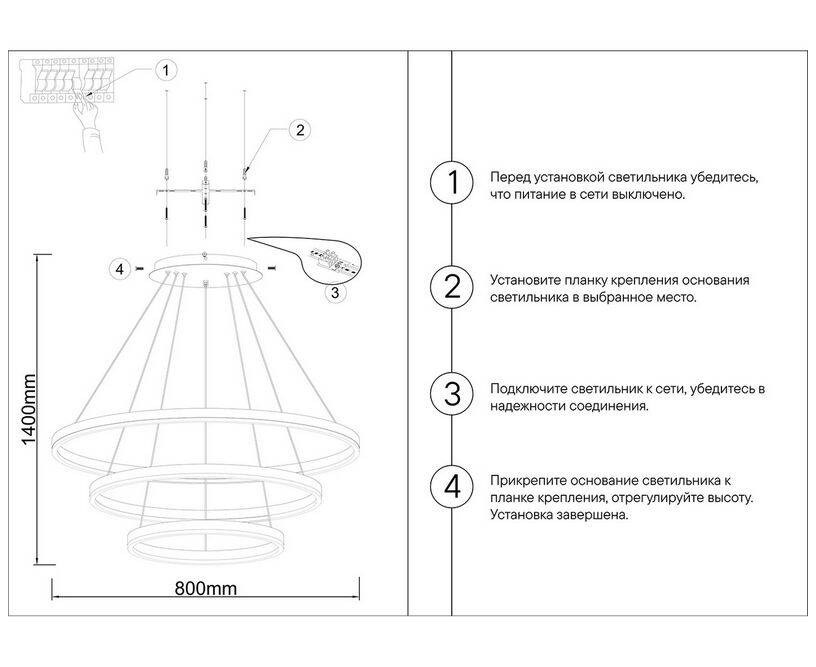 1

2

4

3

1400mm

800mm

1 Перед установкой светильника убедитесь, что питание в сети выключено.

2 Установите планку крепления основания светильника в выбранное место.

3 Подключите светильник к сети, убедитесь в надежности соединения.

4 Прикрепите основание светильника к планке крепления, отрегулируйте высоту. Установка завершена.