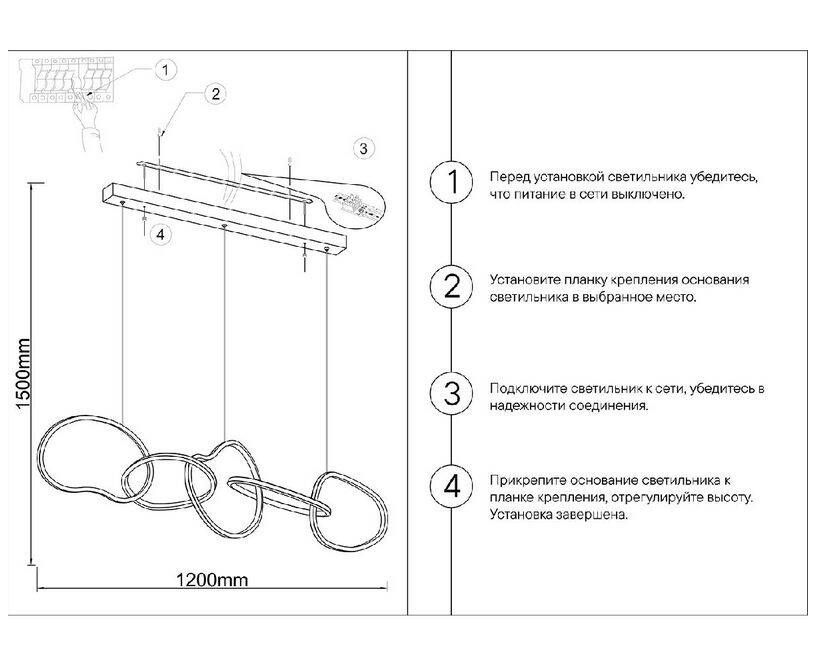 1

2

3

4

1500mm

1200mm

1 Перед установкой светильника убедитесь, что питание в сети выключено.

2 Установите планку крепления основания светильника в выбранное место.

3 Подключите светильник к сети, убедитесь в надежности соединения.

4 Прикрепите основание светильника к планке крепления, отрегулируйте высоту. Установка завершена.