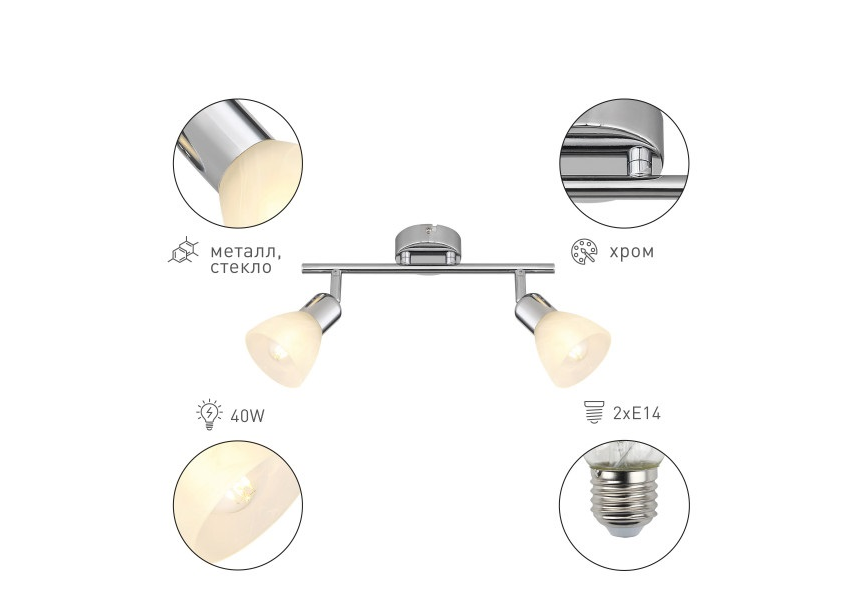 металл, стекло

хром

40W

2xE14