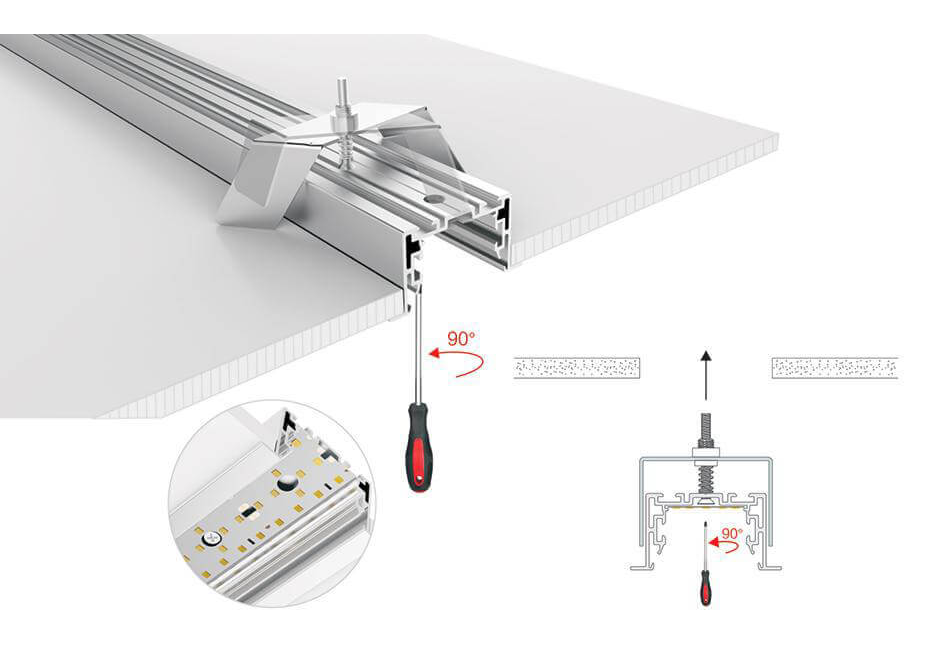 90°

90°