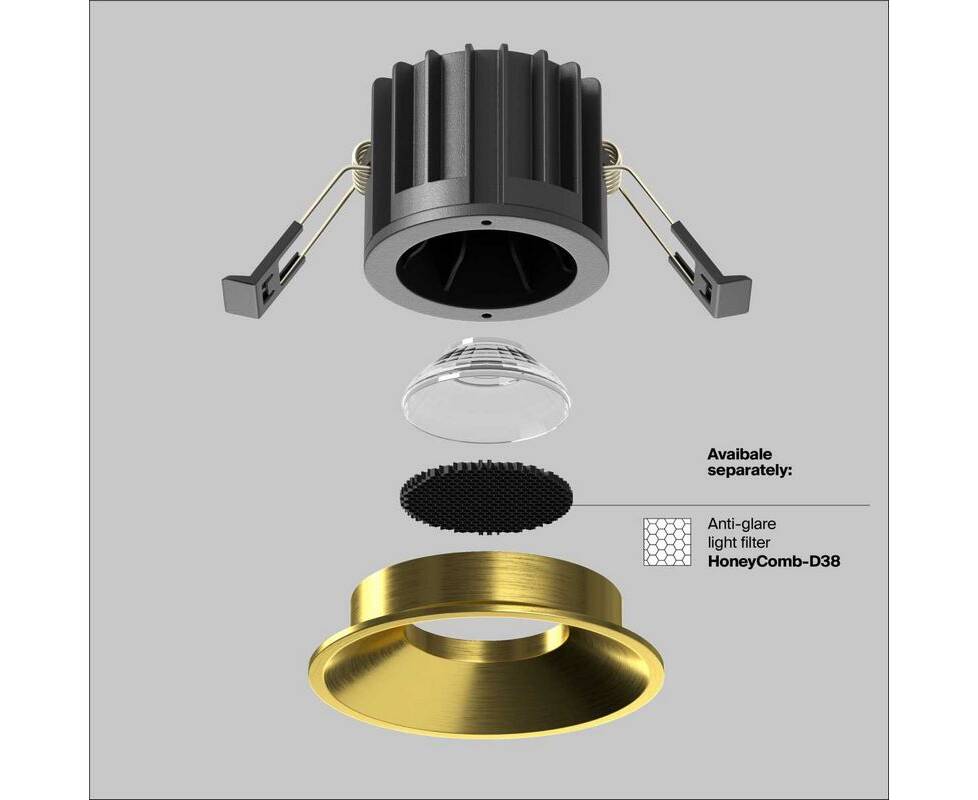 Avaibale separately:

Anti-glare light filter
HoneyComb-D38