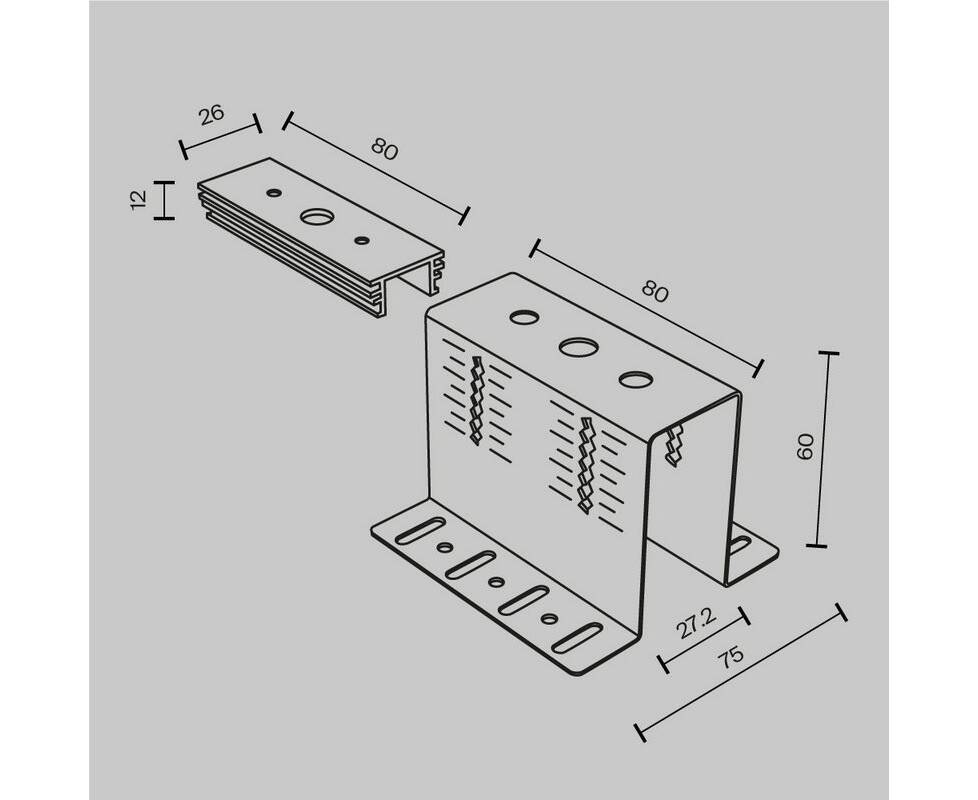 26
80
12
80
60
27.2
75