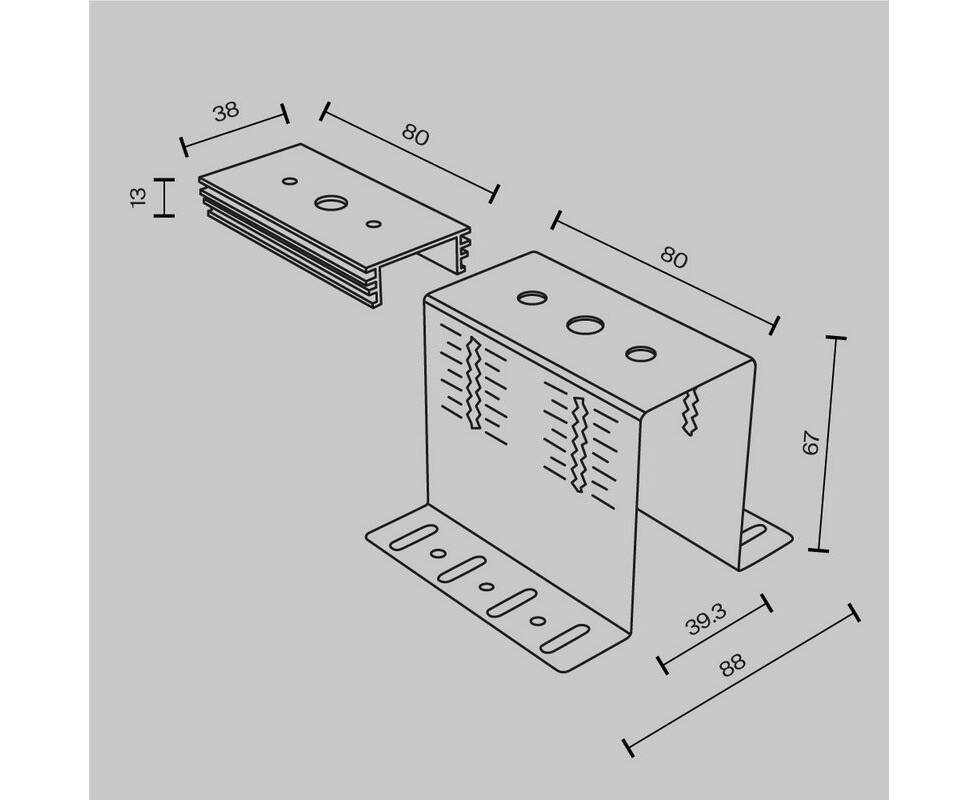 38
80
13
80
67
39.3
88