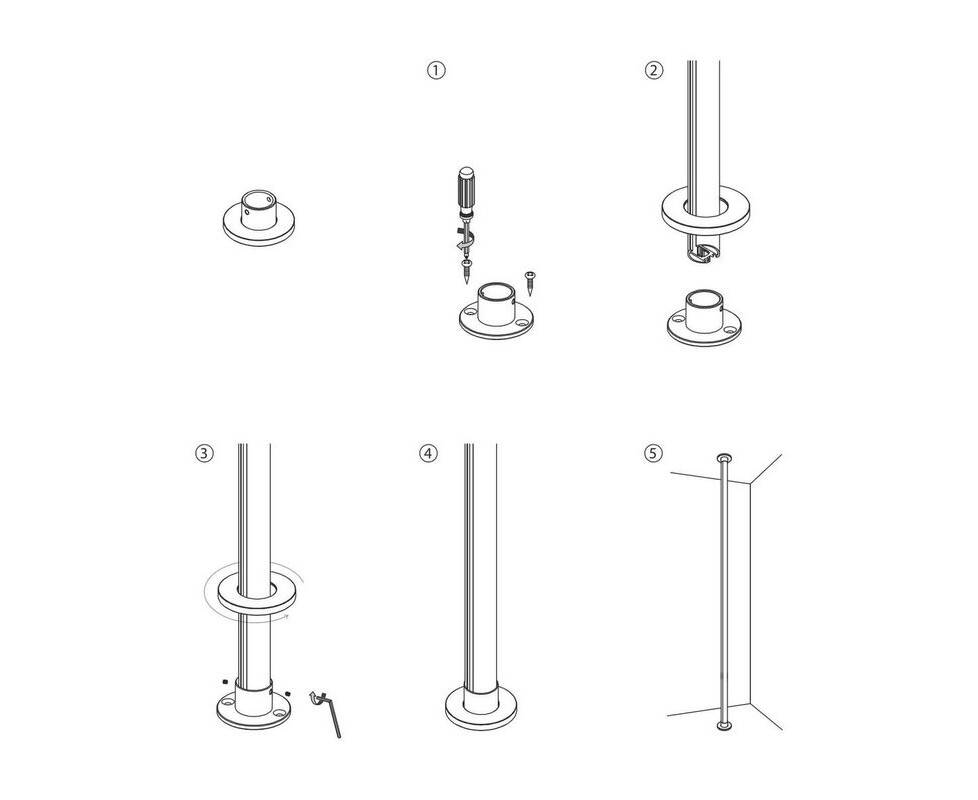 ①

②

③

④

⑤