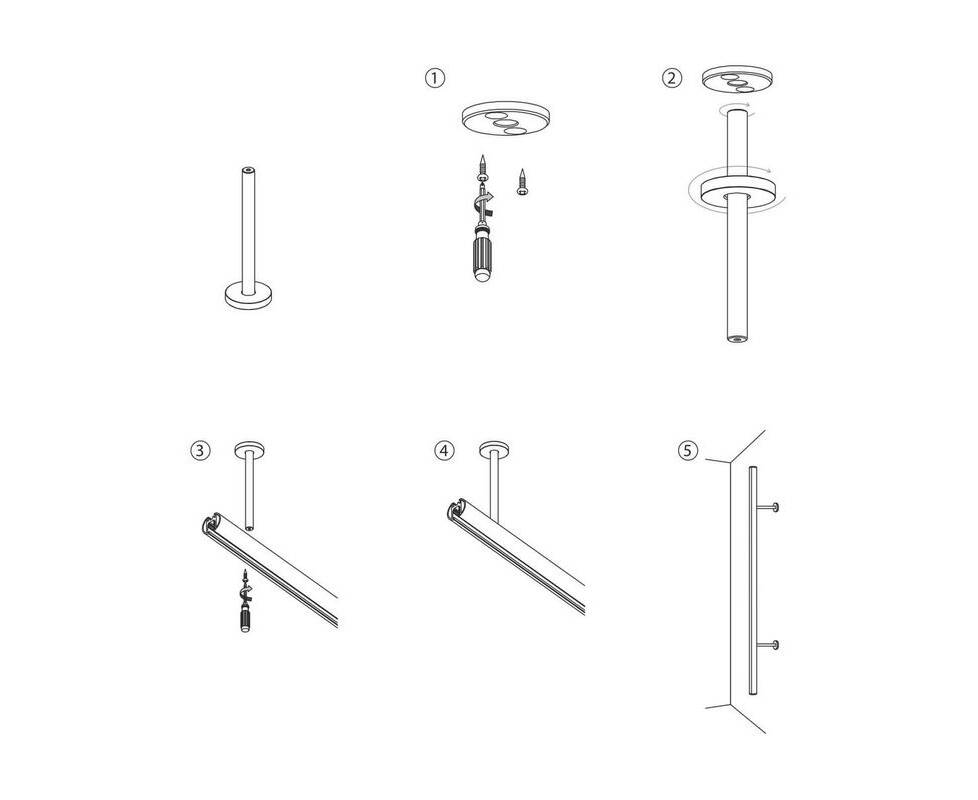 ①
②
③
④
⑤