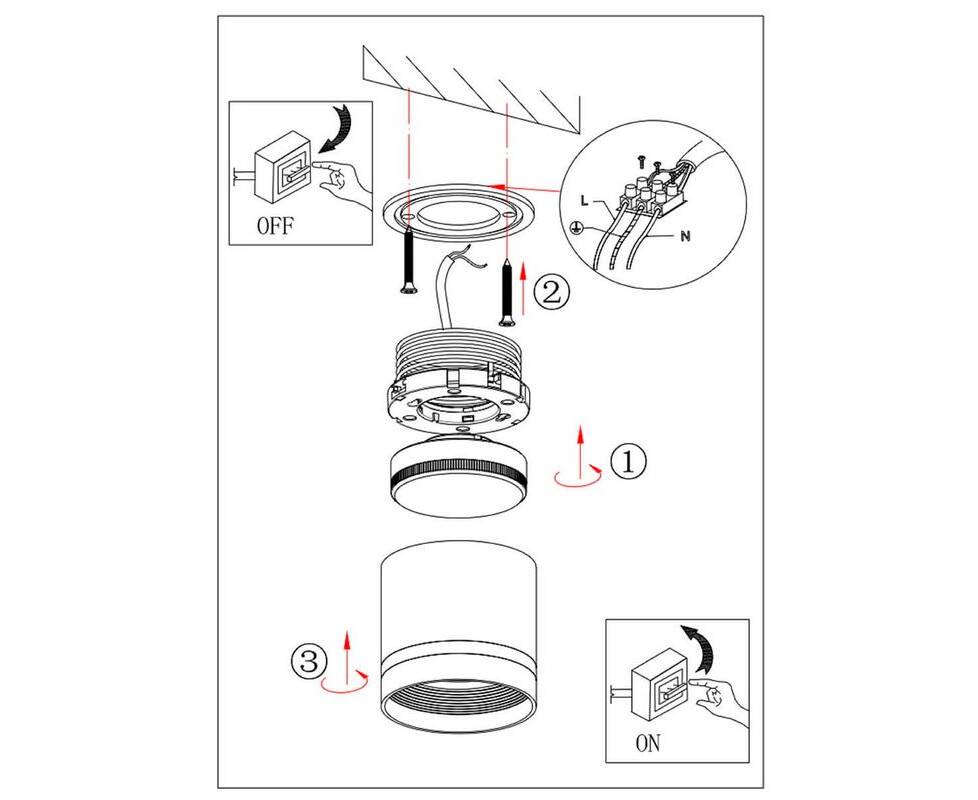 OFF

L

N

②

①

③

ON