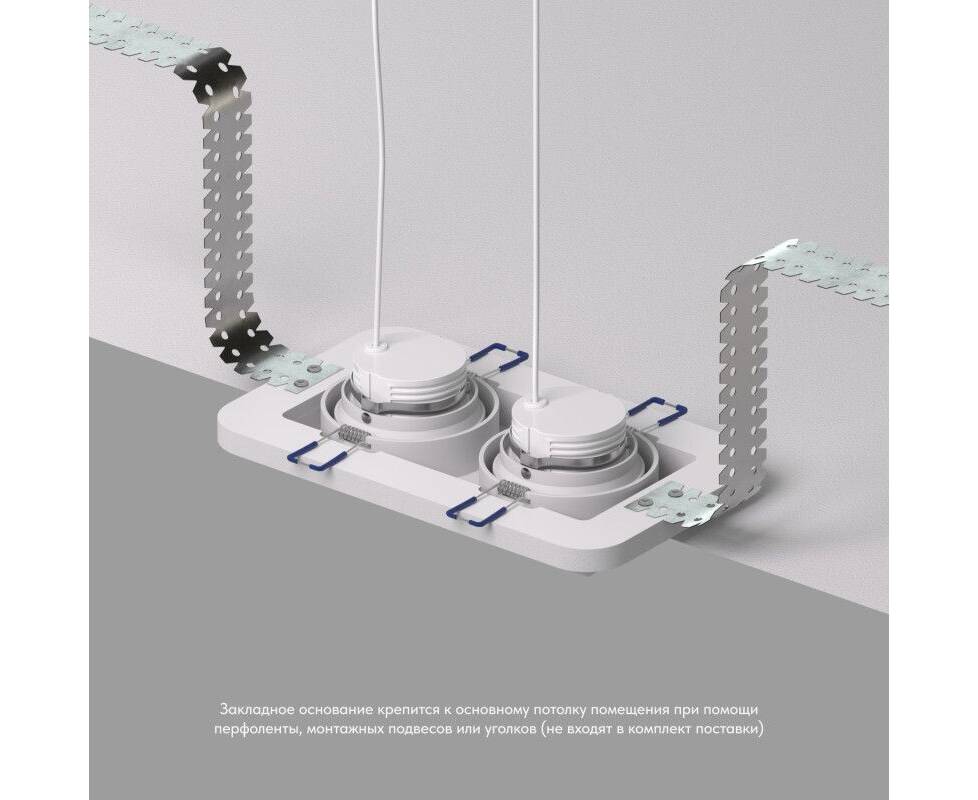 Закладное основание крепится к основному потолку помещения при помощи перфоленты, монтажных подвесов или уголков (не входят в комплект поставки)