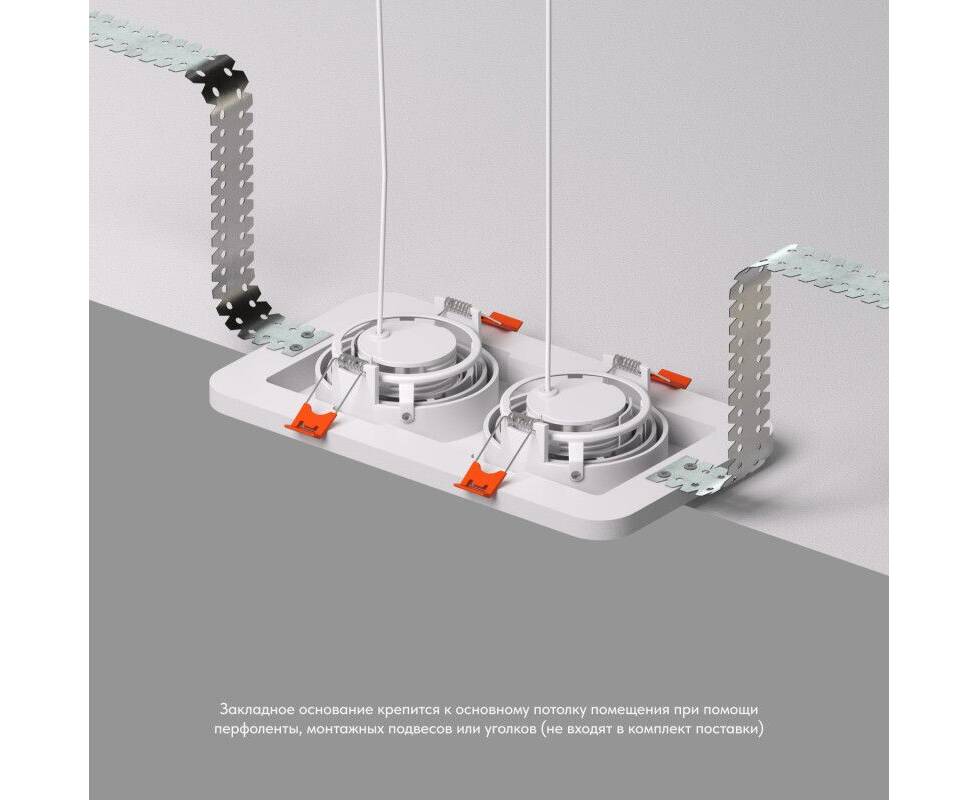 Закладное основание крепится к основному потолку помещения при помощи перфоленты, монтажных подвесов или уголков (не входят в комплект поставки)