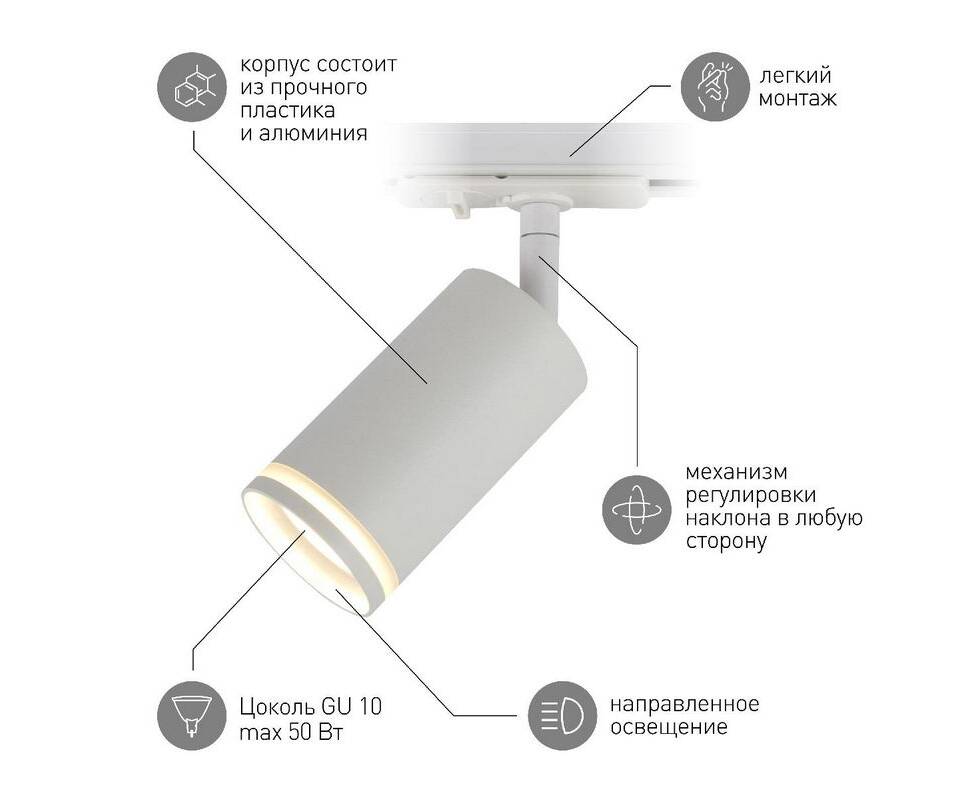 корпус состоит из прочного пластика и алюминия

легкий монтаж

механизм регулировки наклона в любую сторону

Цоколь GU 10 max 50 Вт

направленное освещение