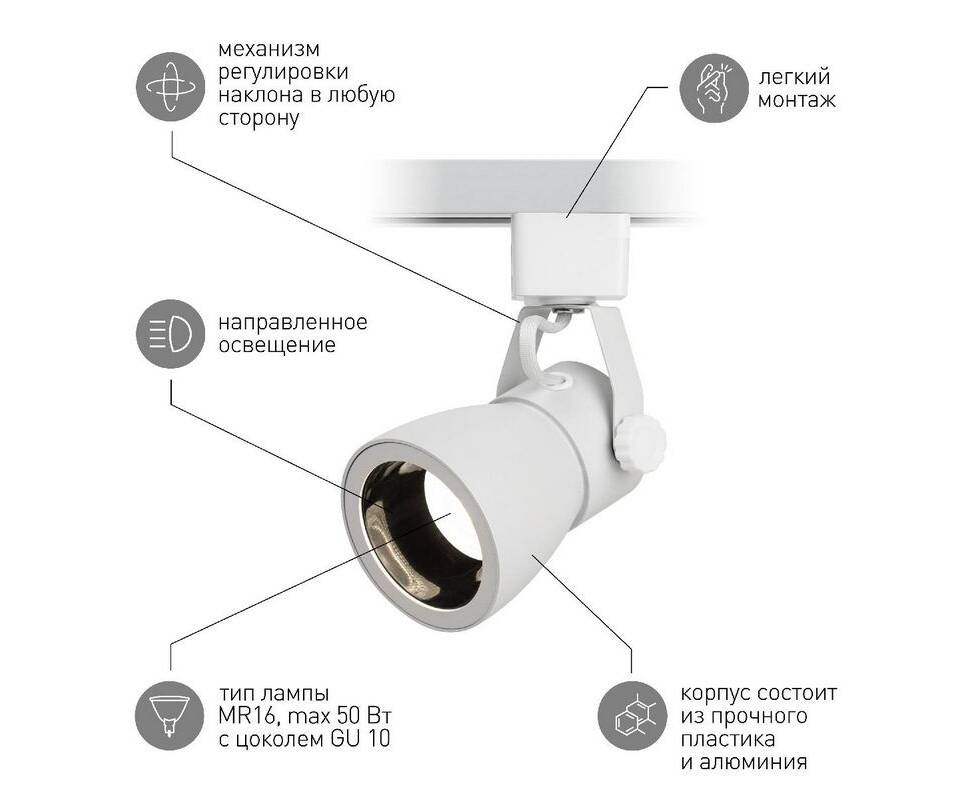 механизм регулировки наклона в любую сторону

легкий монтаж

направленное освещение

тип лампы MR16, max 50 Вт с цоколем GU 10

корпус состоит из прочного пластика и алюминия