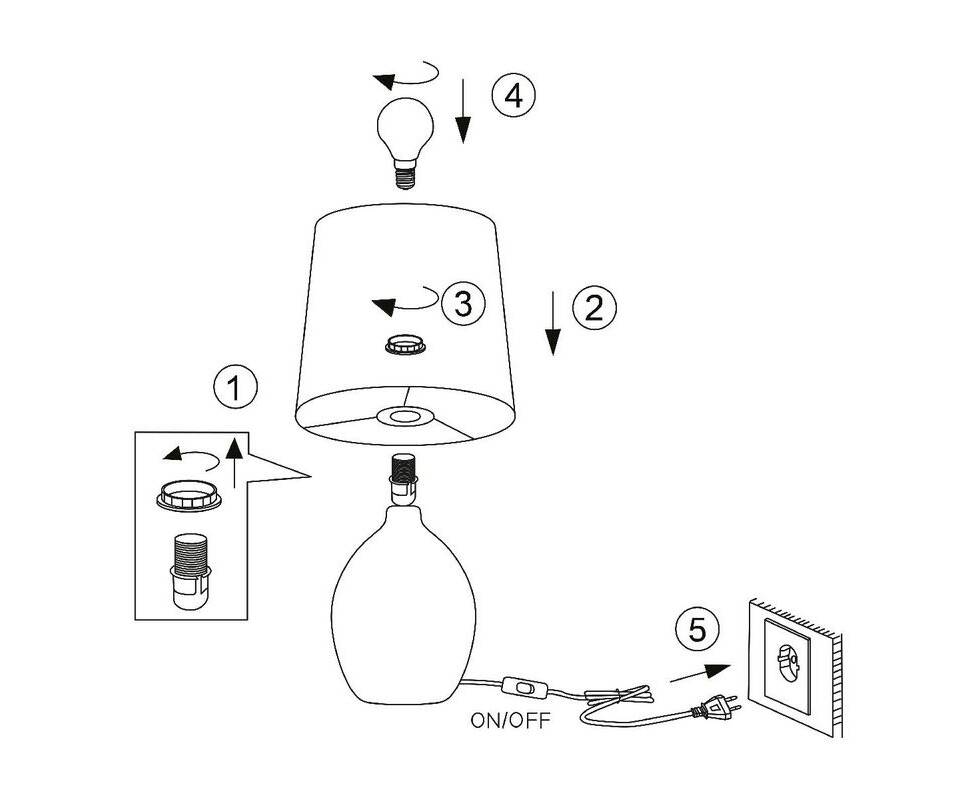 4

3

2

1

5

ON/OFF