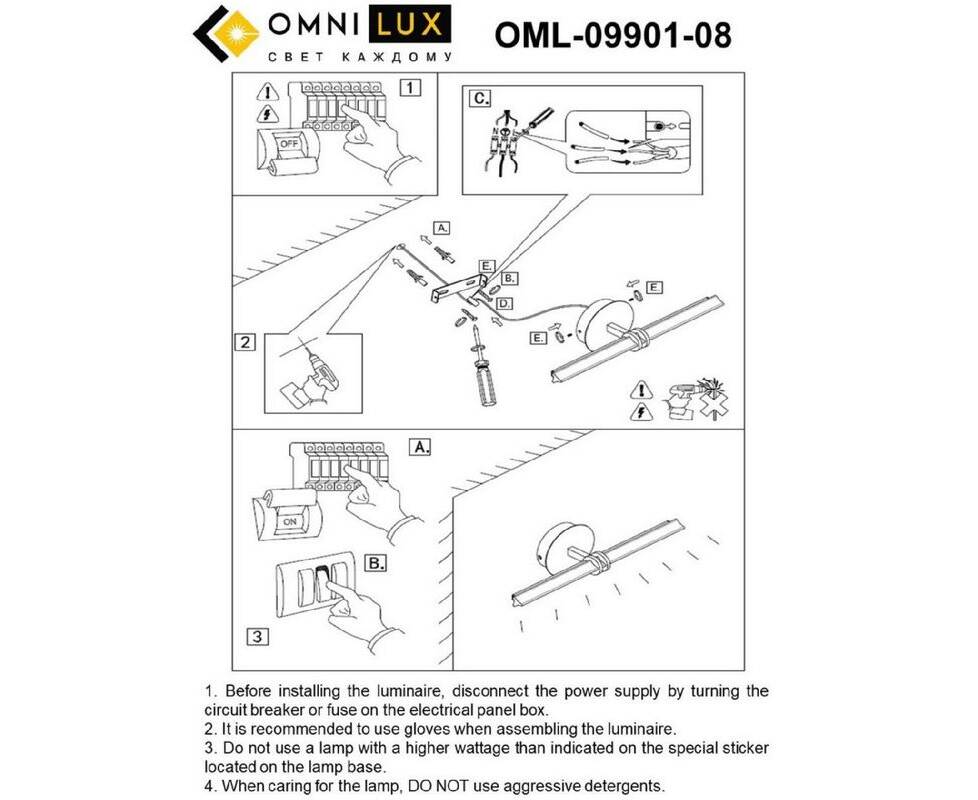 OMNI LUX
СВЕТ КАЖДОМУ
OML-09901-08

1
OFF
C.
A.
E.
B.
D.
E
E.
2
A.
ON
B.
3

1. Before installing the luminaire, disconnect the power supply by turning the circuit breaker or fuse on the electrical panel box.
2. It is recommended to use gloves when assembling the luminaire.
3. Do not use a lamp with a higher wattage than indicated on the special sticker located on the lamp base.
4. When caring for the lamp, DO NOT use aggressive detergents.