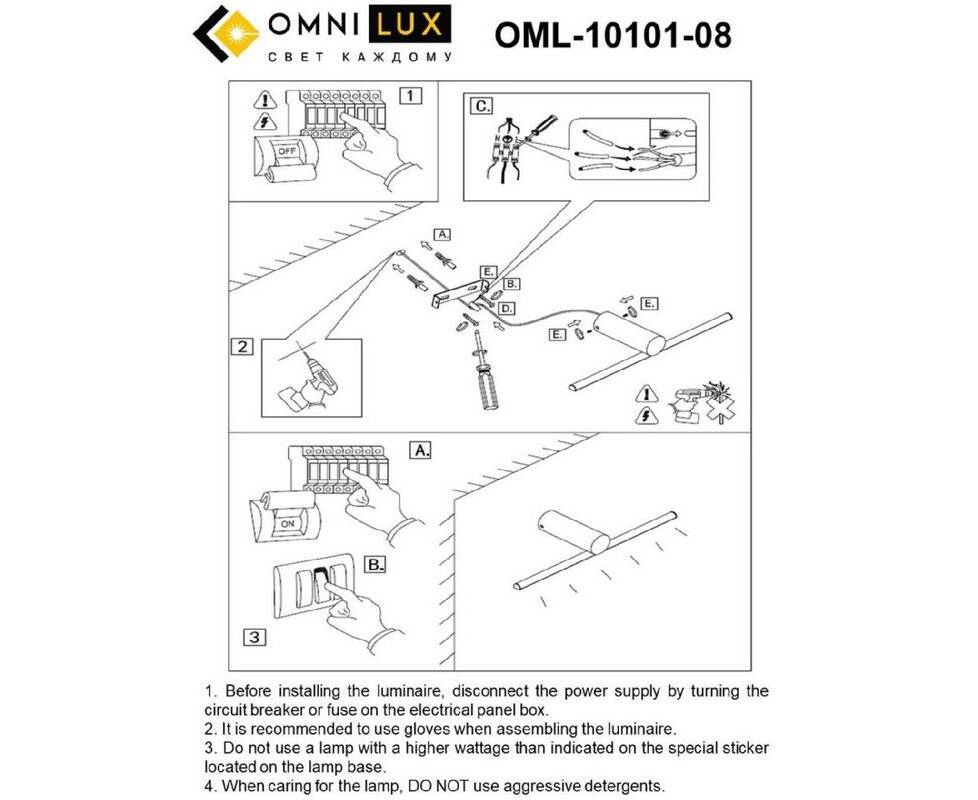 OMNI LUX
СВЕТ КАЖДОМУ

OML-10101-08

1

OFF

C.

A.

E.

B.

D.

E.

E.

2

A.

ON

B.

3

1. Before installing the luminaire, disconnect the power supply by turning the circuit breaker or fuse on the electrical panel box.
2. It is recommended to use gloves when assembling the luminaire.
3. Do not use a lamp with a higher wattage than indicated on the special sticker located on the lamp base.
4. When caring for the lamp, DO NOT use aggressive detergents.