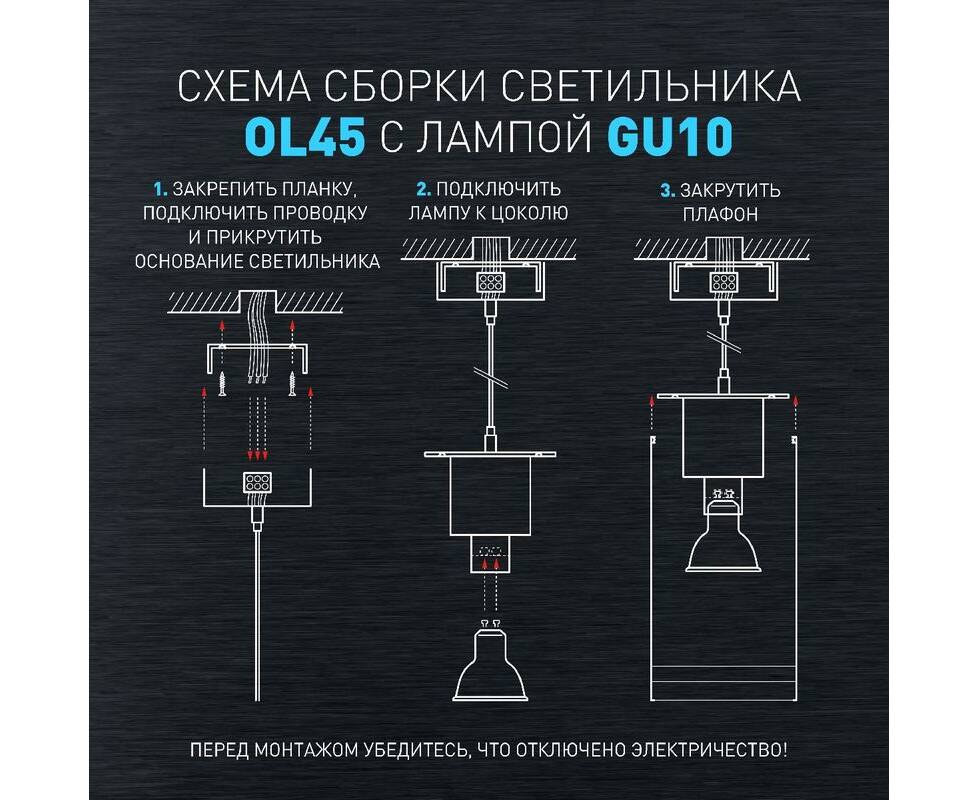 СХЕМА СБОРКИ СВЕТИЛЬНИКА
OL45 С ЛАМПОЙ GU10

1. ЗАКРЕПИТЬ ПЛАНКУ, ПОДКЛЮЧИТЬ ПРОВОДКУ И ПРИКРУТИТЬ ОСНОВАНИЕ СВЕТИЛЬНИКА

2. ПОДКЛЮЧИТЬ ЛАМПУ К ЦОКОЛЮ

3. ЗАКРУТИТЬ ПЛАФОН

ПЕРЕД МОНТАЖОМ УБЕДИТЕСЬ, ЧТО ОТКЛЮЧЕНО ЭЛЕКТРИЧЕСТВО!