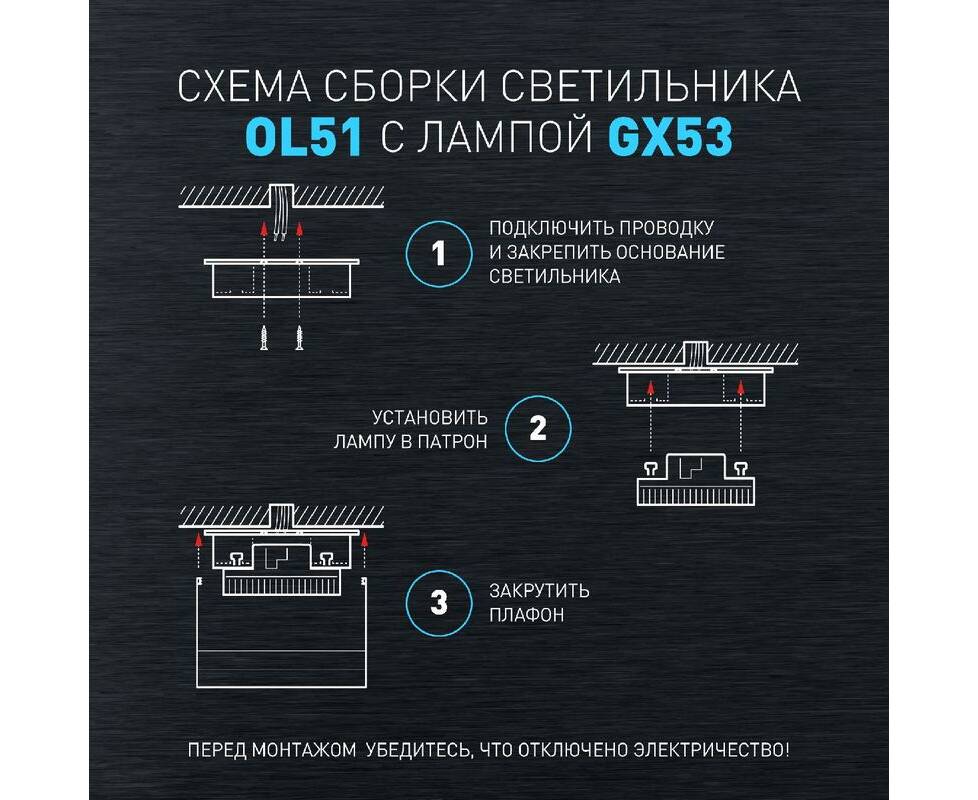 СХЕМА СБОРКИ СВЕТИЛЬНИКА
OL51 С ЛАМПОЙ GX53

1 ПОДКЛЮЧИТЬ ПРОВОДКУ И ЗАКРЕПИТЬ ОСНОВАНИЕ СВЕТИЛЬНИКА

УСТАНОВИТЬ ЛАМПУ В ПАТРОН 2

3 ЗАКРУТИТЬ ПЛАФОН

ПЕРЕД МОНТАЖОМ УБЕДИТЕСЬ, ЧТО ОТКЛЮЧЕНО ЭЛЕКТРИЧЕСТВО!