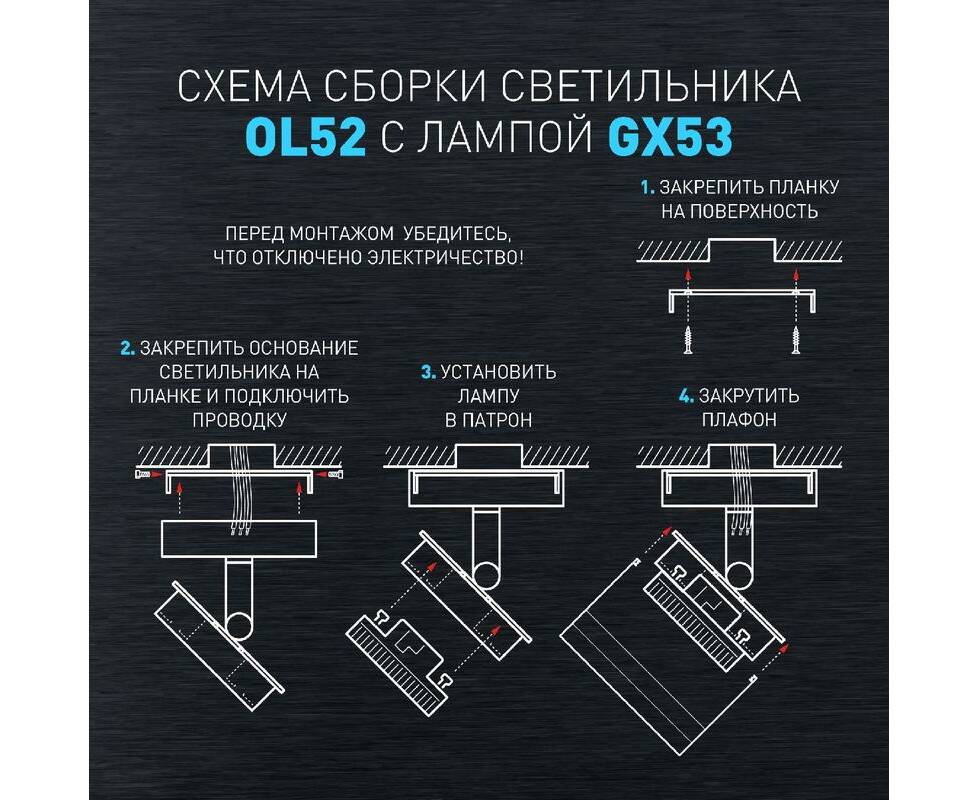 СХЕМА СБОРКИ СВЕТИЛЬНИКА
OL52 С ЛАМПОЙ GX53

ПЕРЕД МОНТАЖОМ УБЕДИТЕСЬ, ЧТО ОТКЛЮЧЕНО ЭЛЕКТРИЧЕСТВО!

1. ЗАКРЕПИТЬ ПЛАНКУ НА ПОВЕРХНОСТЬ

2. ЗАКРЕПИТЬ ОСНОВАНИЕ СВЕТИЛЬНИКА НА ПЛАНКЕ И ПОДКЛЮЧИТЬ ПРОВОДКУ

3. УСТАНОВИТЬ ЛАМПУ В ПАТРОН

4. ЗАКРУТИТЬ ПЛАФОН