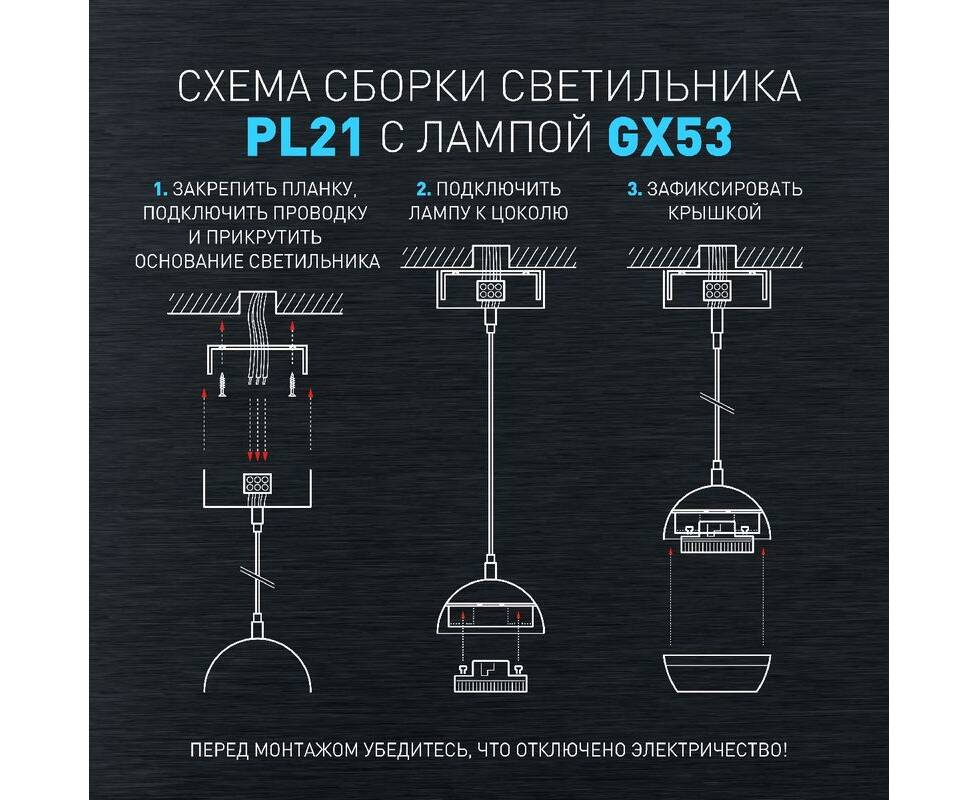 СХЕМА СБОРКИ СВЕТИЛЬНИКА
PL21 С ЛАМПОЙ GX53

1. ЗАКРЕПИТЬ ПЛАНКУ, ПОДКЛЮЧИТЬ ПРОВОДКУ И ПРИКРУТИТЬ ОСНОВАНИЕ СВЕТИЛЬНИКА

2. ПОДКЛЮЧИТЬ ЛАМПУ К ЦОКОЛЮ

3. ЗАФИКСИРОВАТЬ КРЫШКОЙ

ПЕРЕД МОНТАЖОМ УБЕДИТЕСЬ, ЧТО ОТКЛЮЧЕНО ЭЛЕКТРИЧЕСТВО!