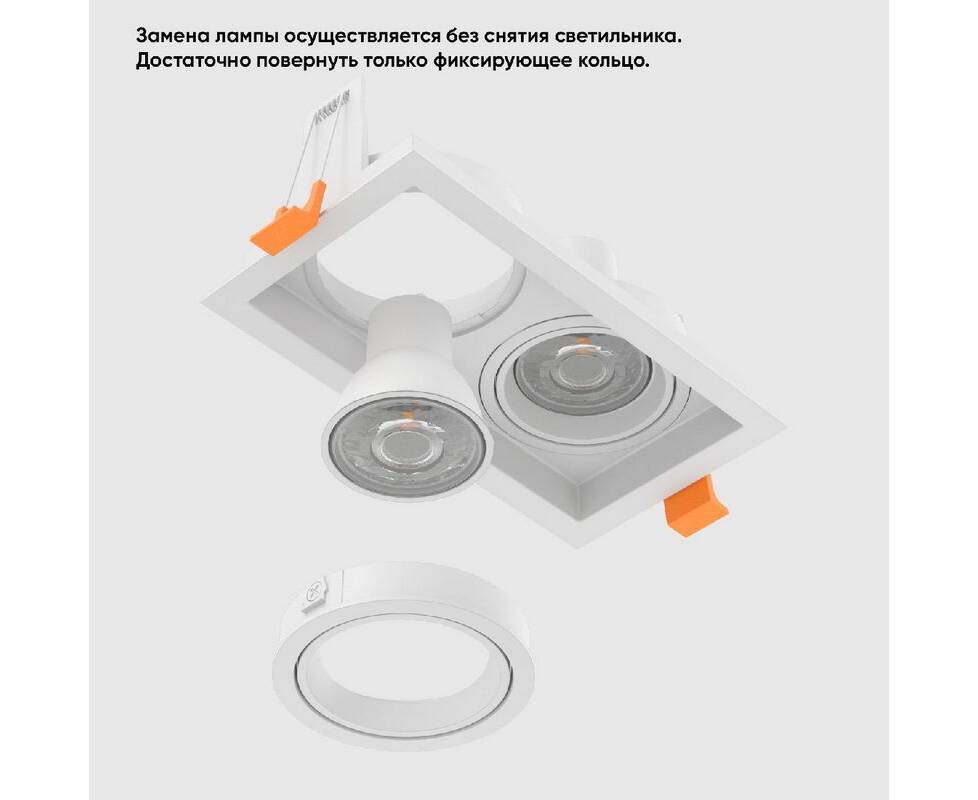 Замена лампы осуществляется без снятия светильника. Достаточно повернуть только фиксирующее кольцо.