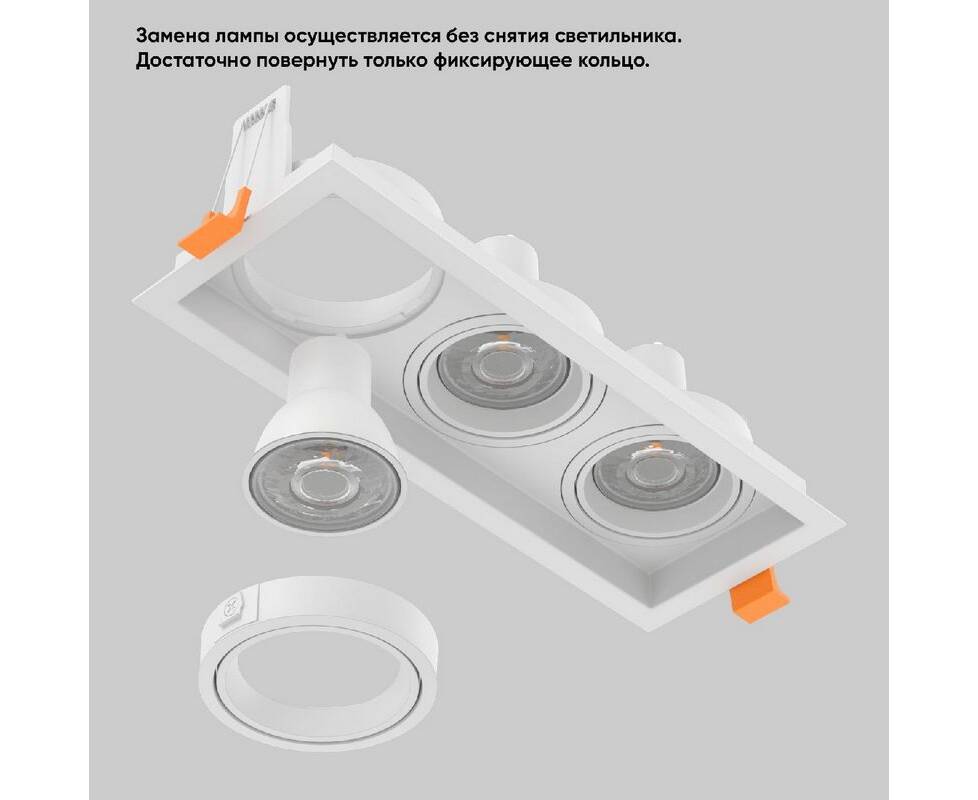 Замена лампы осуществляется без снятия светильника.
Достаточно повернуть только фиксирующее кольцо.