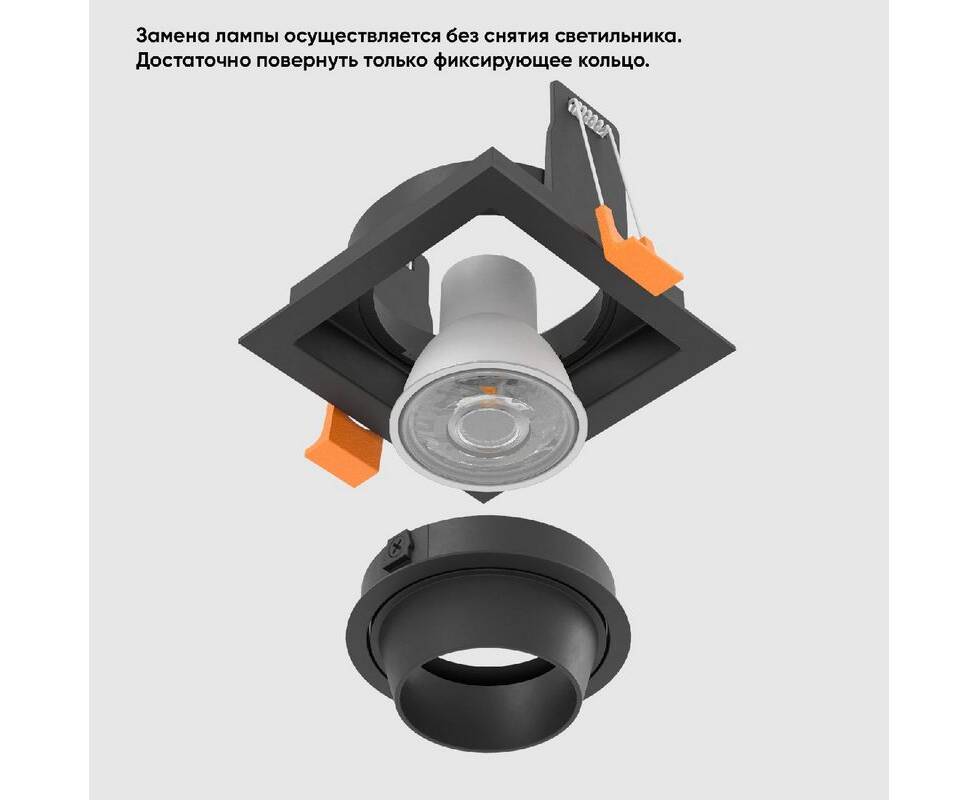 Замена лампы осуществляется без снятия светильника.
Достаточно повернуть только фиксирующее кольцо.