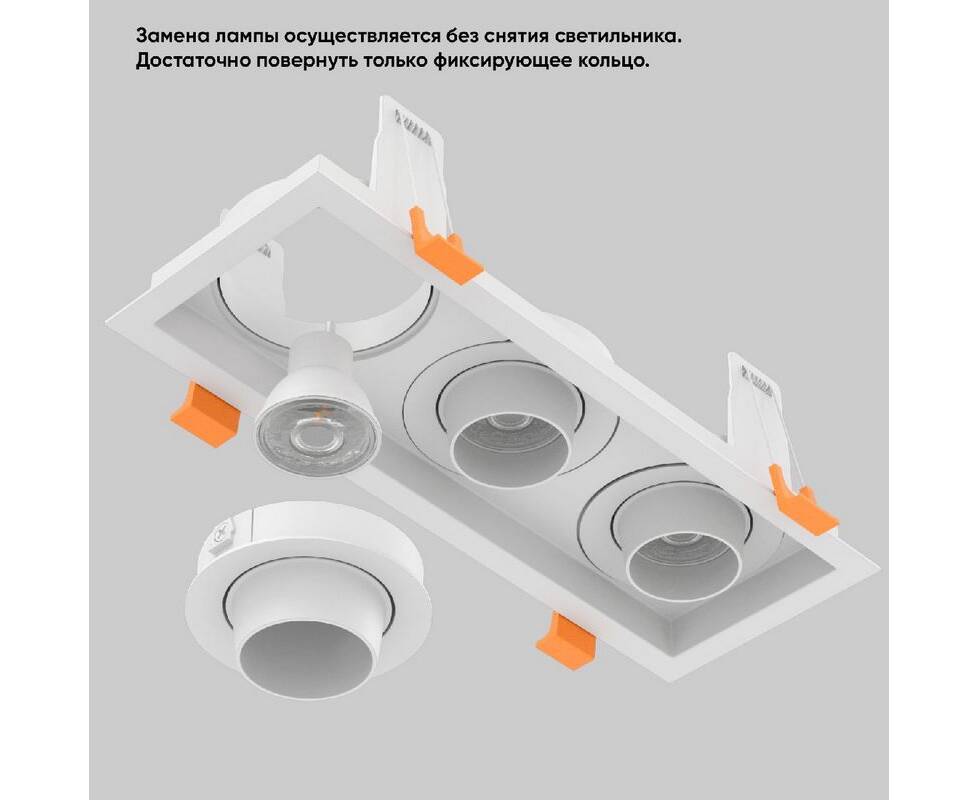 Замена лампы осуществляется без снятия светильника.
Достаточно повернуть только фиксирующее кольцо.