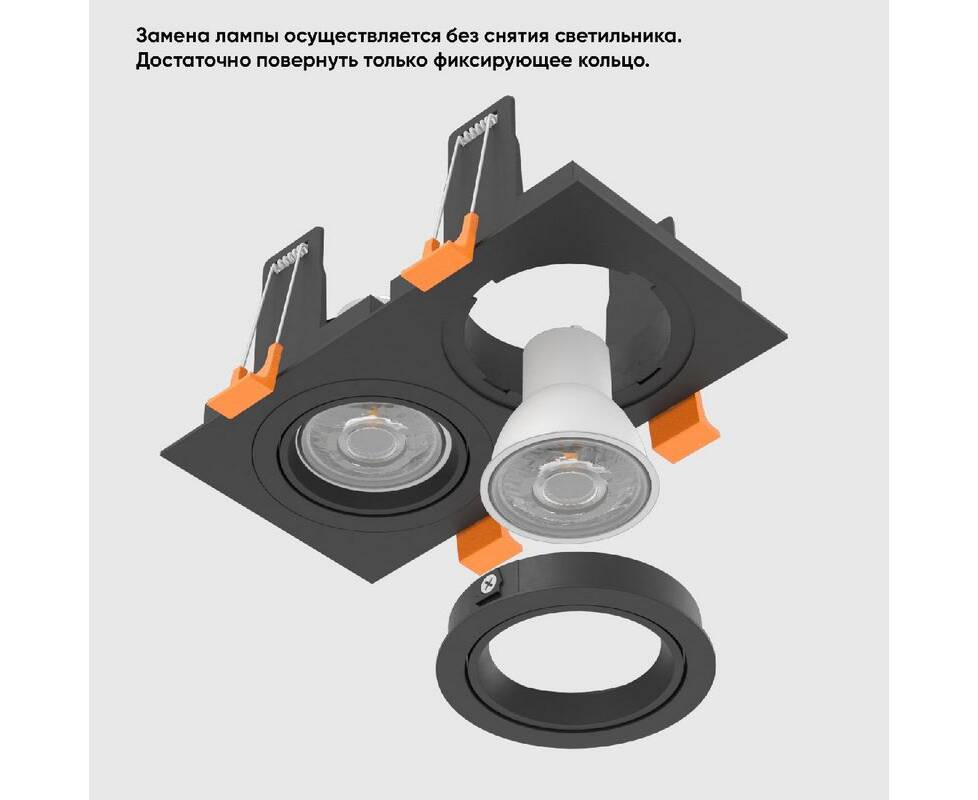 Замена лампы осуществляется без снятия светильника. Достаточно повернуть только фиксирующее кольцо.