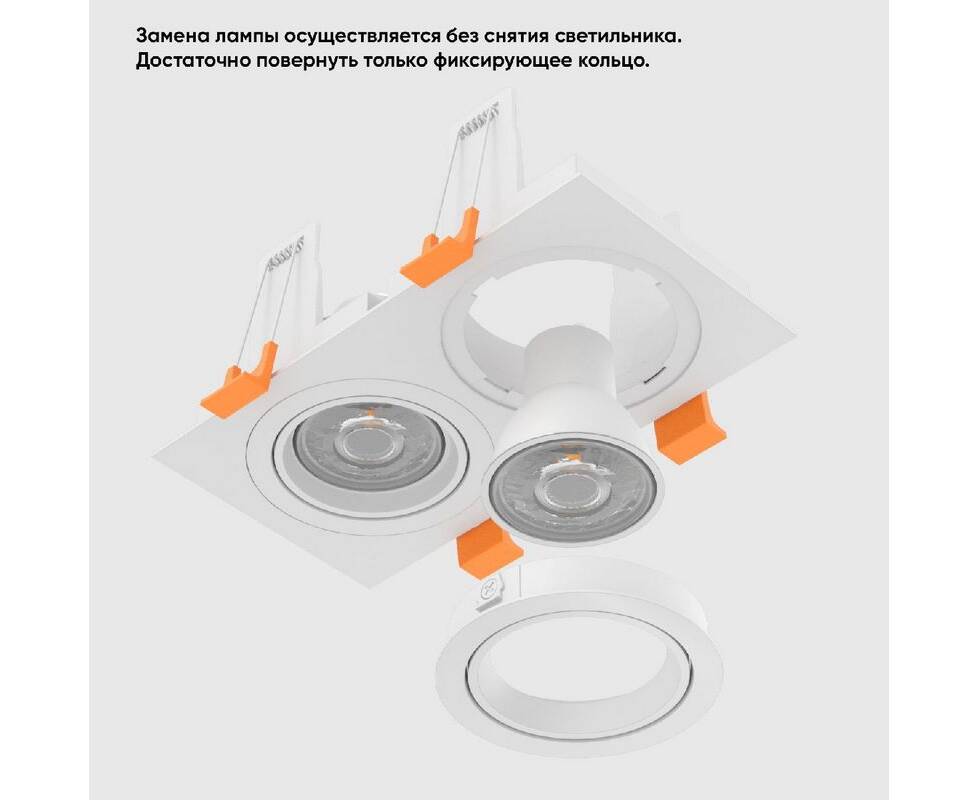 Замена лампы осуществляется без снятия светильника. Достаточно повернуть только фиксирующее кольцо.