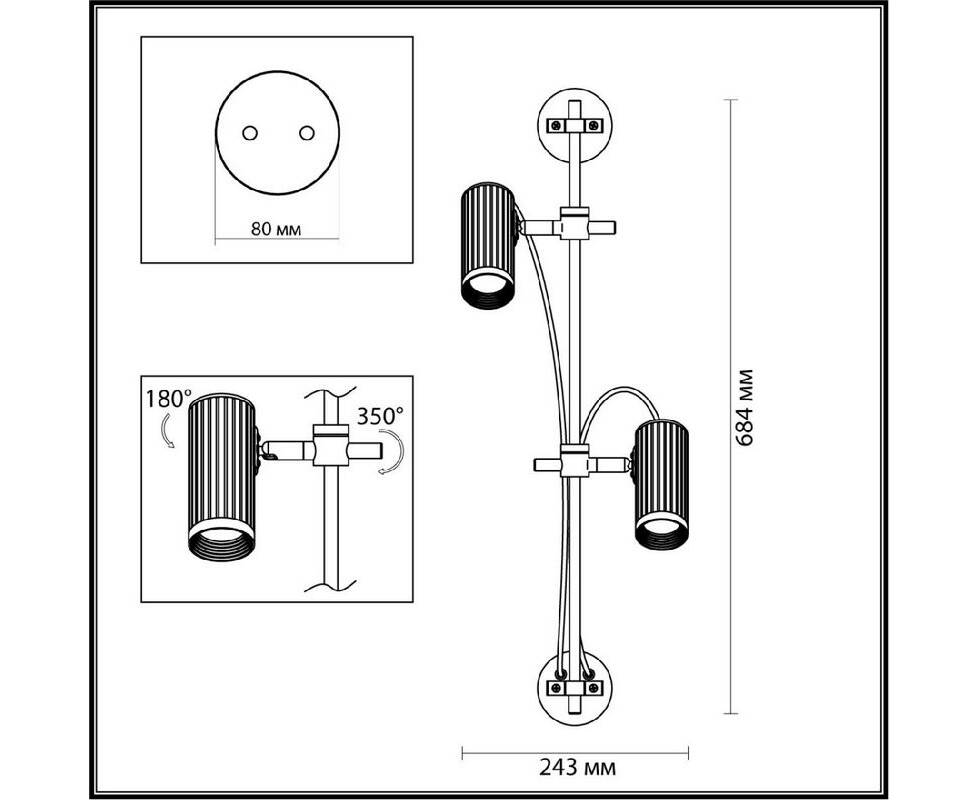 80 мм

180°

350°

684 мм

243 мм