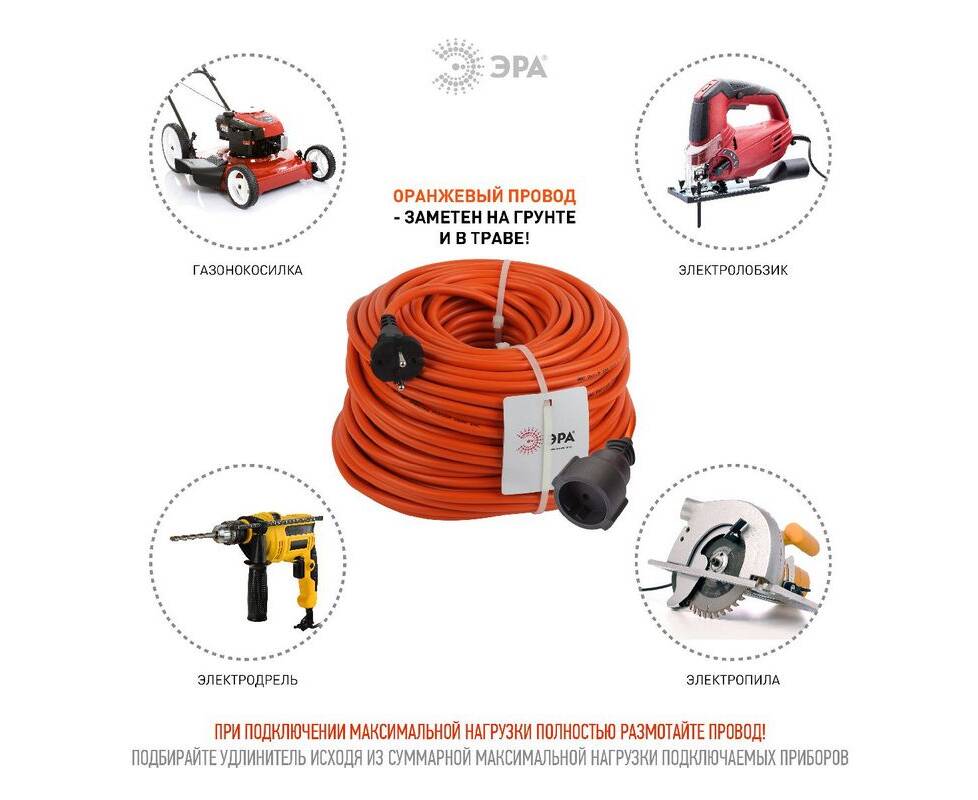 ЭРА

ГАЗОНОКОСИЛКА

ОРАНЖЕВЫЙ ПРОВОД - ЗАМЕТЕН НА ГРУНТЕ И В ТРАВЕ!

ЭЛЕКТРОЛОБЗИК

ЭРА

ЭЛЕКТРОДРЕЛЬ

ЭЛЕКТРОПИЛА

ПРИ ПОДКЛЮЧЕНИИ МАКСИМАЛЬНОЙ НАГРУЗКИ ПОЛНОСТЬЮ РАЗМОТАЙТЕ ПРОВОД!
ПОДБИРАЙТЕ УДЛИНИТЕЛЬ ИСХОДЯ ИЗ СУММАРНОЙ МАКСИМАЛЬНОЙ НАГРУЗКИ ПОДКЛЮЧАЕМЫХ ПРИБОРОВ