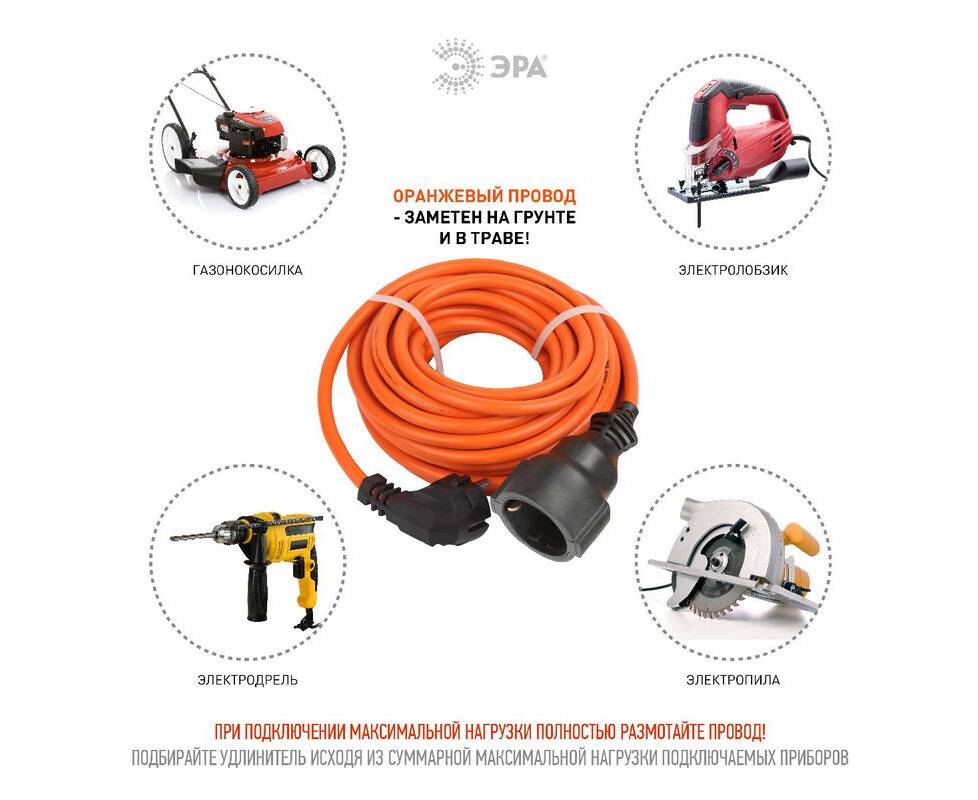 ЭРА

ОРАНЖЕВЫЙ ПРОВОД - ЗАМЕТЕН НА ГРУНТЕ И В ТРАВЕ!

ГАЗОНОКОСИЛКА

ЭЛЕКТРОЛОБЗИК

ЭЛЕКТРОДРЕЛЬ

ЭЛЕКТРОПИЛА

ПРИ ПОДКЛЮЧЕНИИ МАКСИМАЛЬНОЙ НАГРУЗКИ ПОЛНОСТЬЮ РАЗМОТАЙТЕ ПРОВОД!
ПОДБИРАЙТЕ УДЛИНИТЕЛЬ ИСХОДЯ ИЗ СУММАРНОЙ МАКСИМАЛЬНОЙ НАГРУЗКИ ПОДКЛЮЧАЕМЫХ ПРИБОРОВ