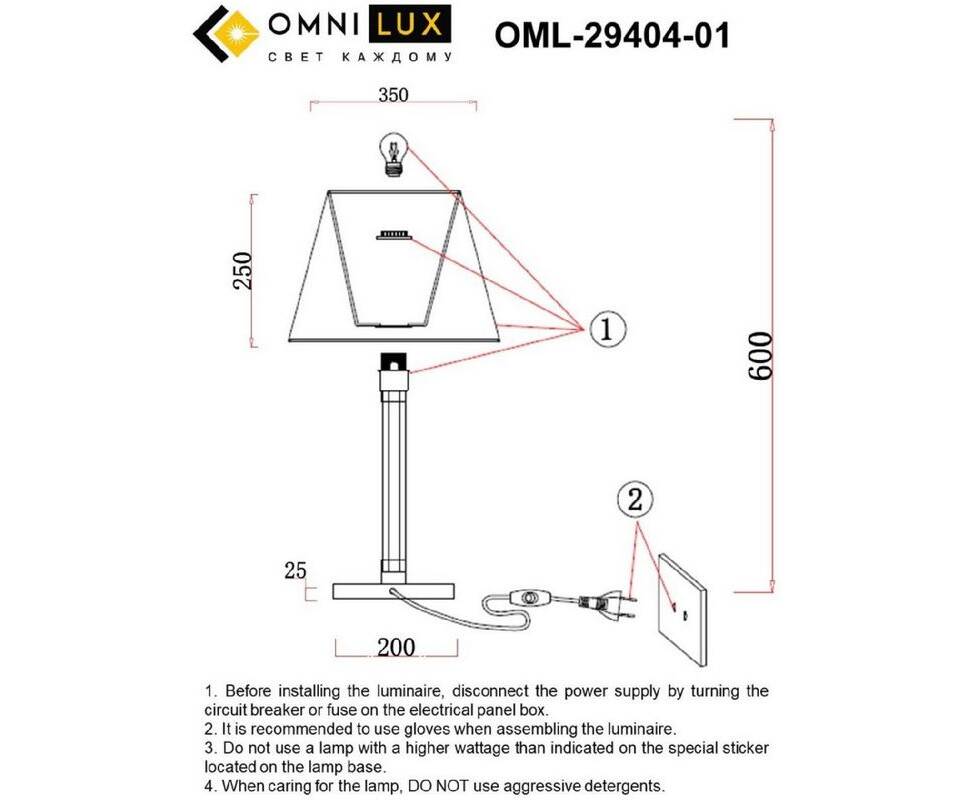 OMNI LUX
СВЕТ КАЖДОМУ

OML-29404-01

350

250

1

600

2

25

200

1. Before installing the luminaire, disconnect the power supply by turning the circuit breaker or fuse on the electrical panel box.
2. It is recommended to use gloves when assembling the luminaire.
3. Do not use a lamp with a higher wattage than indicated on the special sticker located on the lamp base.
4. When caring for the lamp, DO NOT use aggressive detergents.